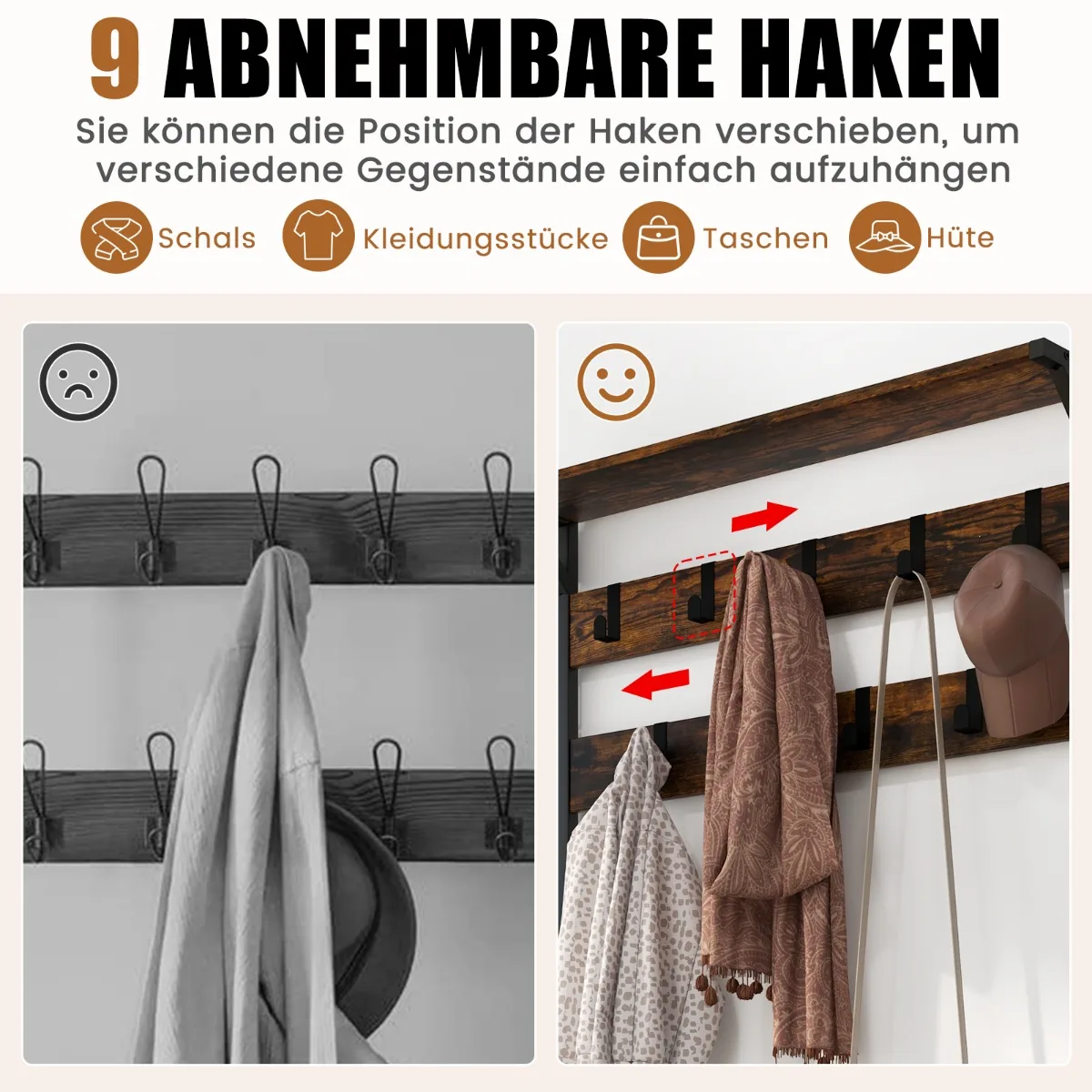 9 ABNEHMBARE HAKEN

Sie können die Position der Haken verschieben, um verschiedene Gegenstände einfach aufzuhängen

Schals Kleidungsstücke Taschen Hüte