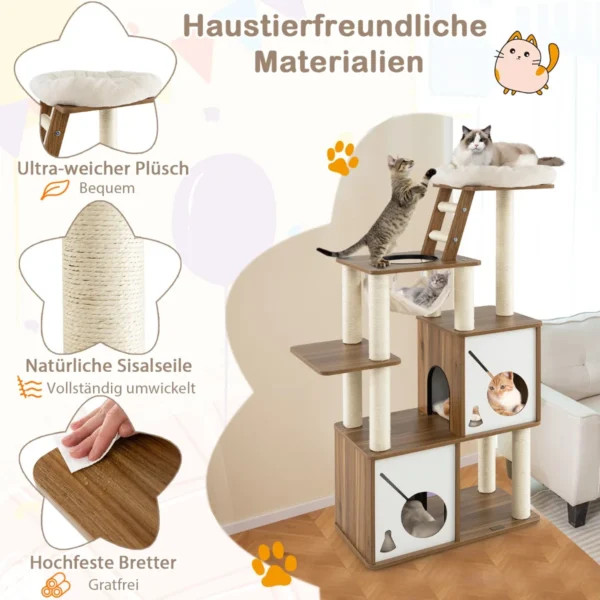 Haustierfreundliche Materialien

Ultra-weicher Plüsch
Bequem

Natürliche Sisalseile
Vollständig umwickelt

Hochfeste Bretter
Gratfrei