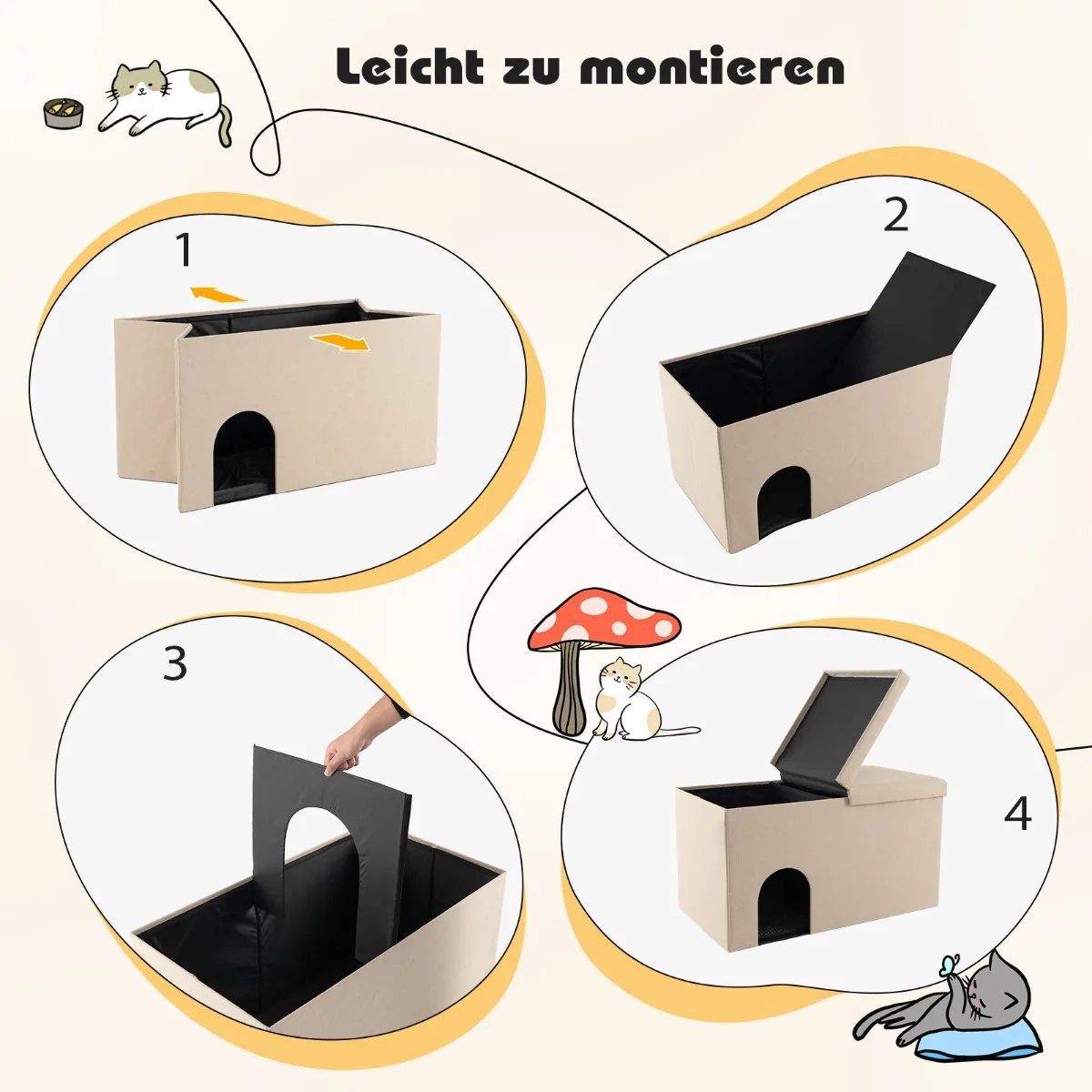 Leicht zu montieren

1

2

3

4