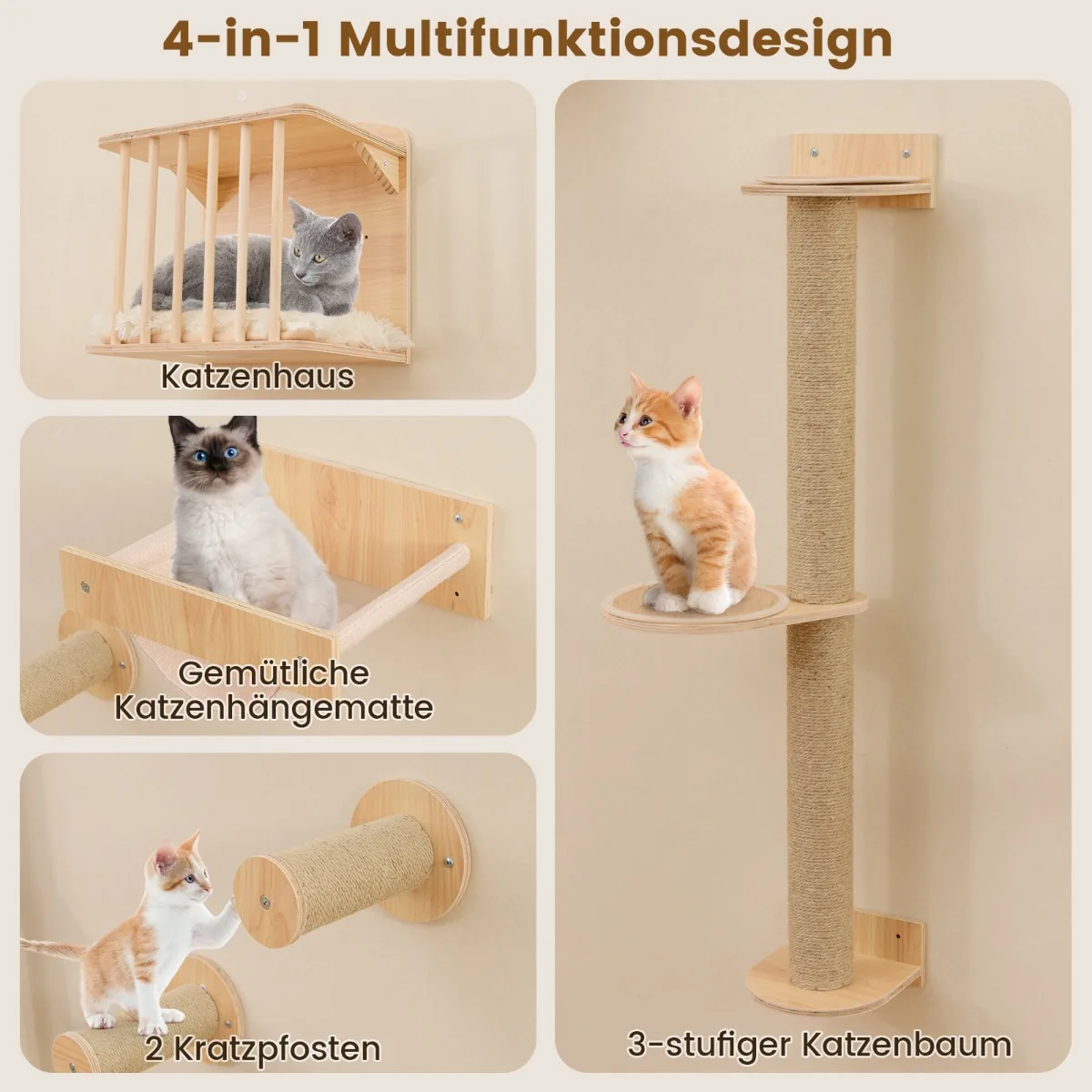 4-in-1 Multifunktionsdesign

Katzenhaus

Gemütliche Katzenhängematte

2 Kratzpfosten

3-stufiger Katzenbaum