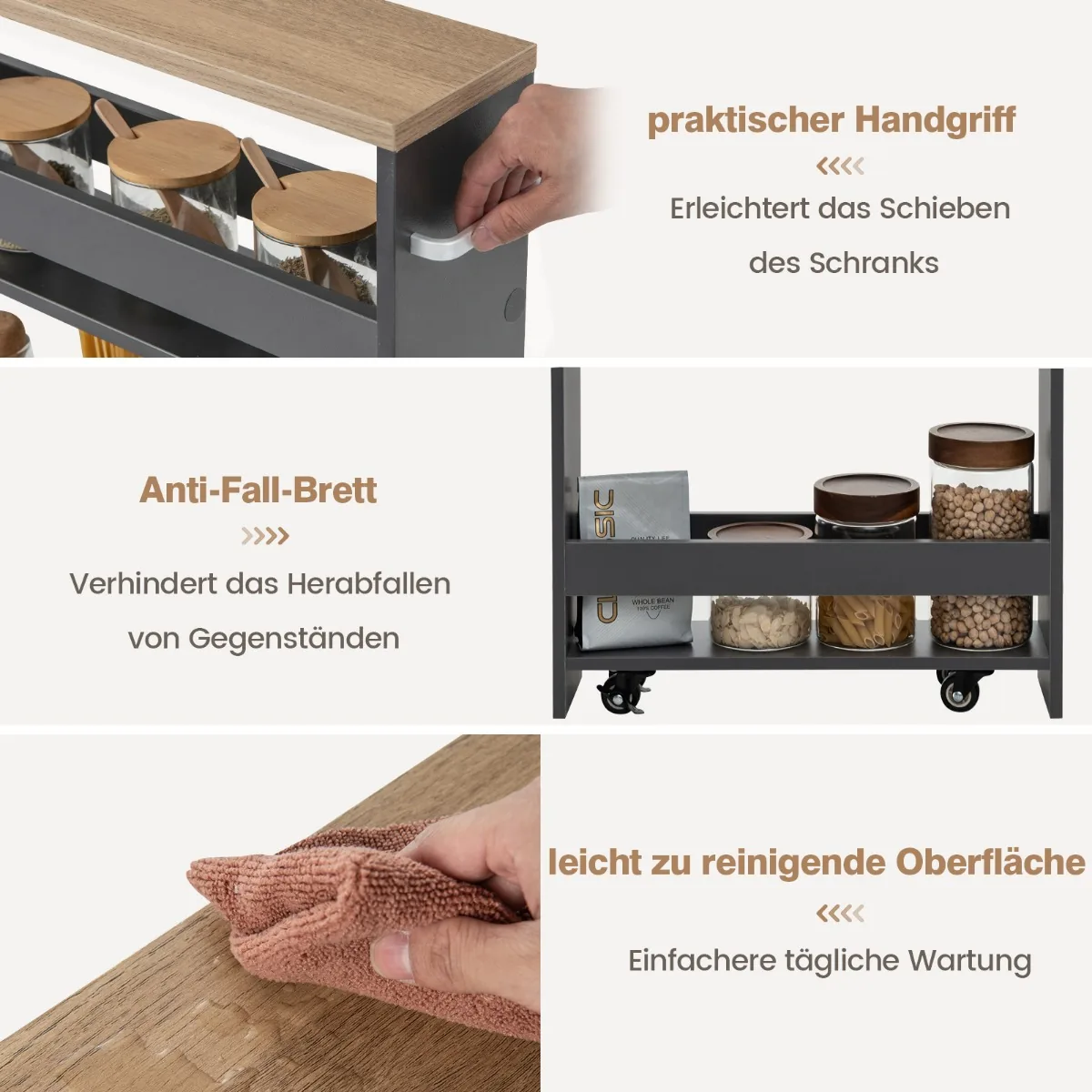 praktischer Handgriff

Erleichtert das Schieben des Schranks

Anti-Fall-Brett

Verhindert das Herabfallen von Gegenständen

CLASSIC

WHOLE BEAN
100% COFFEE

leicht zu reinigende Oberfläche

Einfachere tägliche Wartung