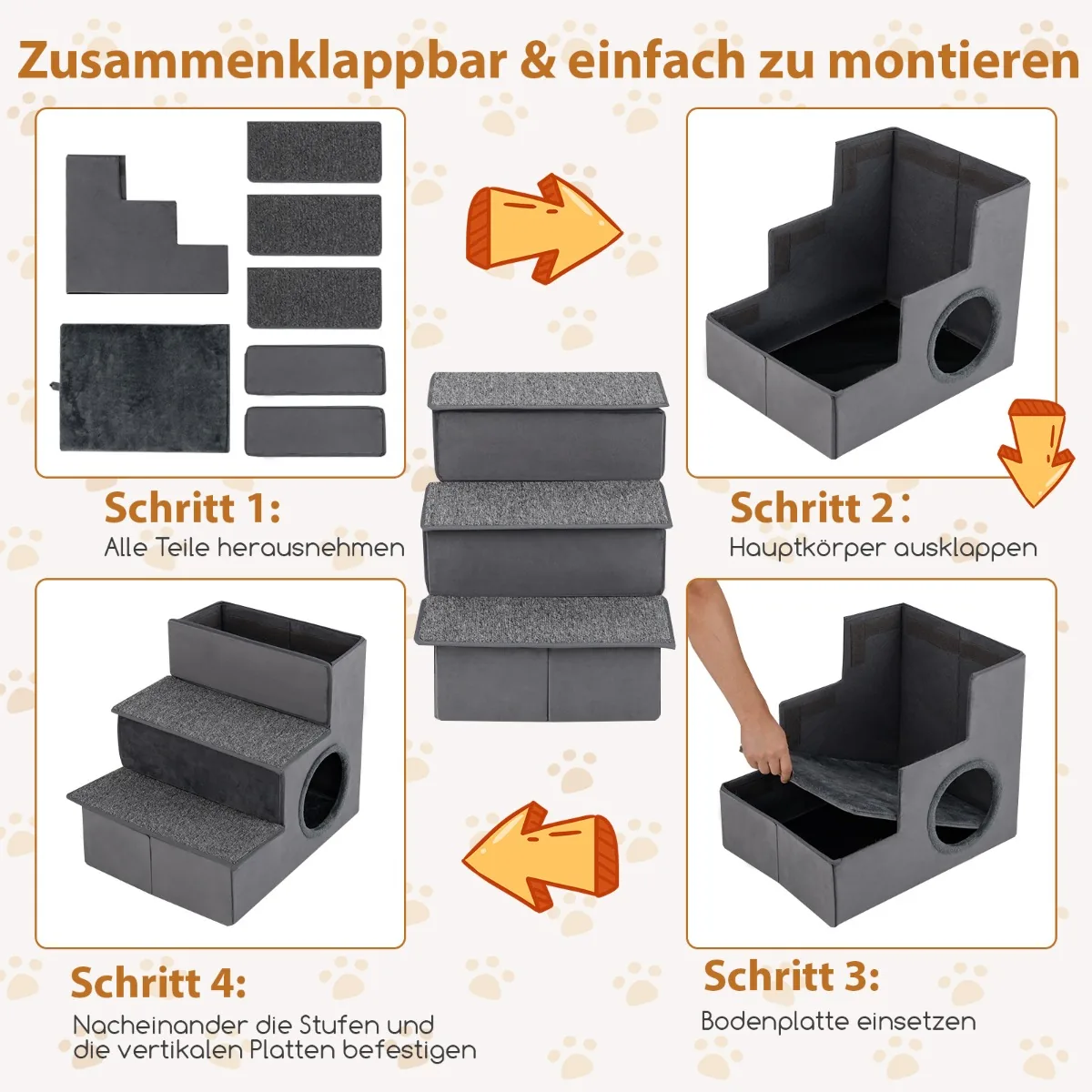 Zusammenklappbar & einfach zu montieren

Schritt 1:
Alle Teile herausnehmen

Schritt 2：
Hauptkörper ausklappen

Schritt 4:
Nacheinander die Stufen und die vertikalen Platten befestigen

Schritt 3:
Bodenplatte einsetzen