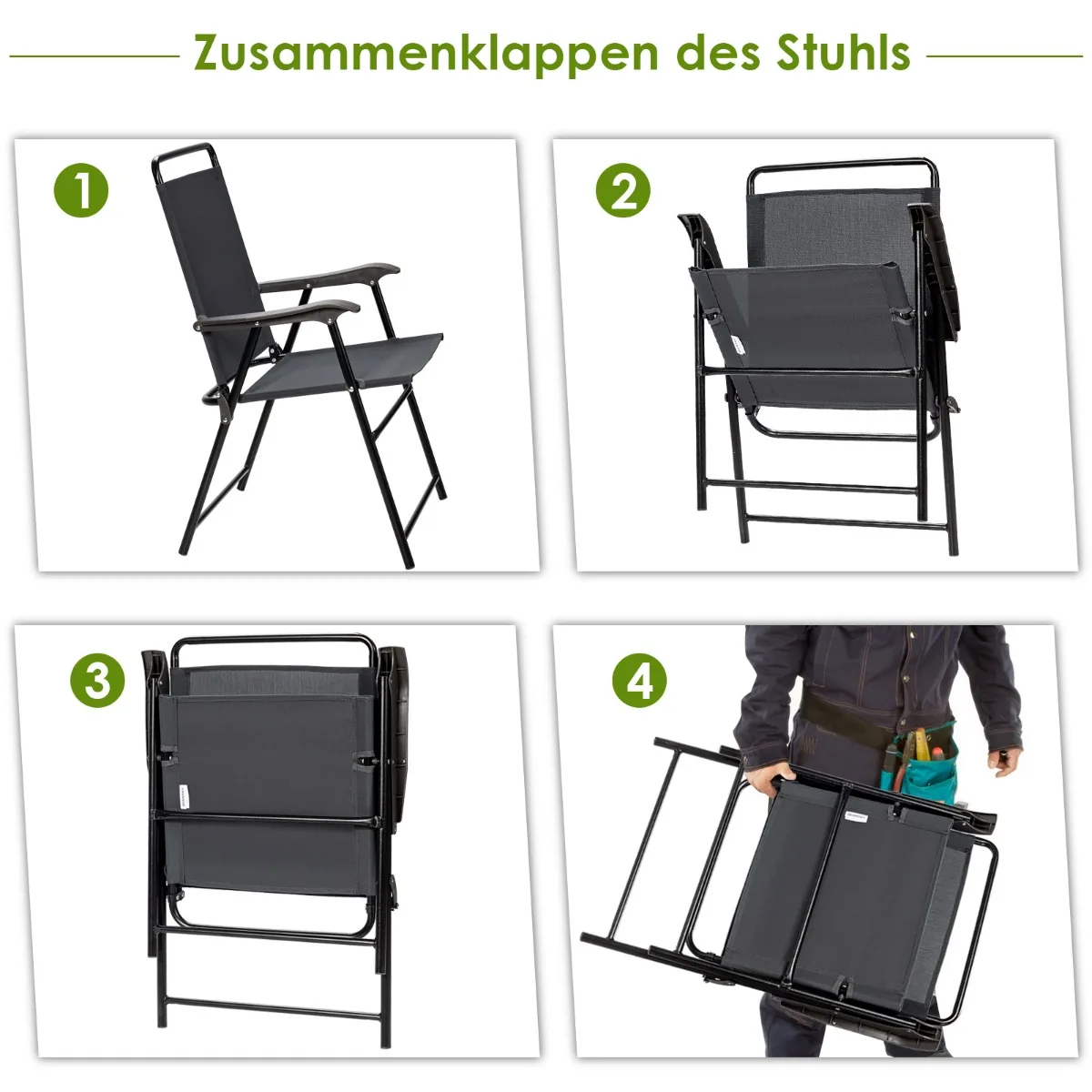 Zusammenklappen des Stuhls

1

2

3

4