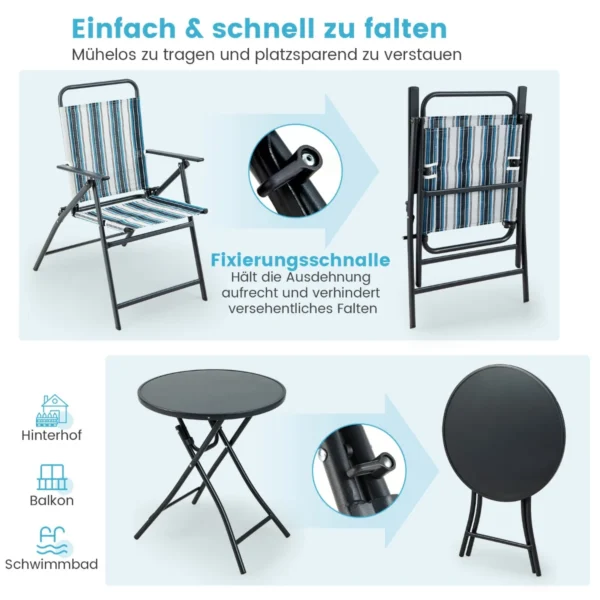 Einfach & schnell zu falten
Mühelos zu tragen und platzsparend zu verstauen

Fixierungsschnalle
Hält die Ausdehnung aufrecht und verhindert versehentliches Falten

Hinterhof

Balkon

Schwimmbad