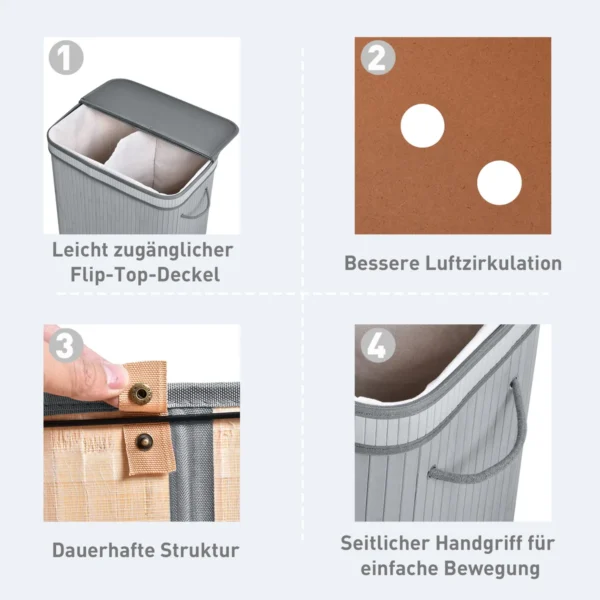 1

Leicht zugänglicher Flip-Top-Deckel

2

Bessere Luftzirkulation

3

Dauerhafte Struktur

4

Seitlicher Handgriff für einfache Bewegung