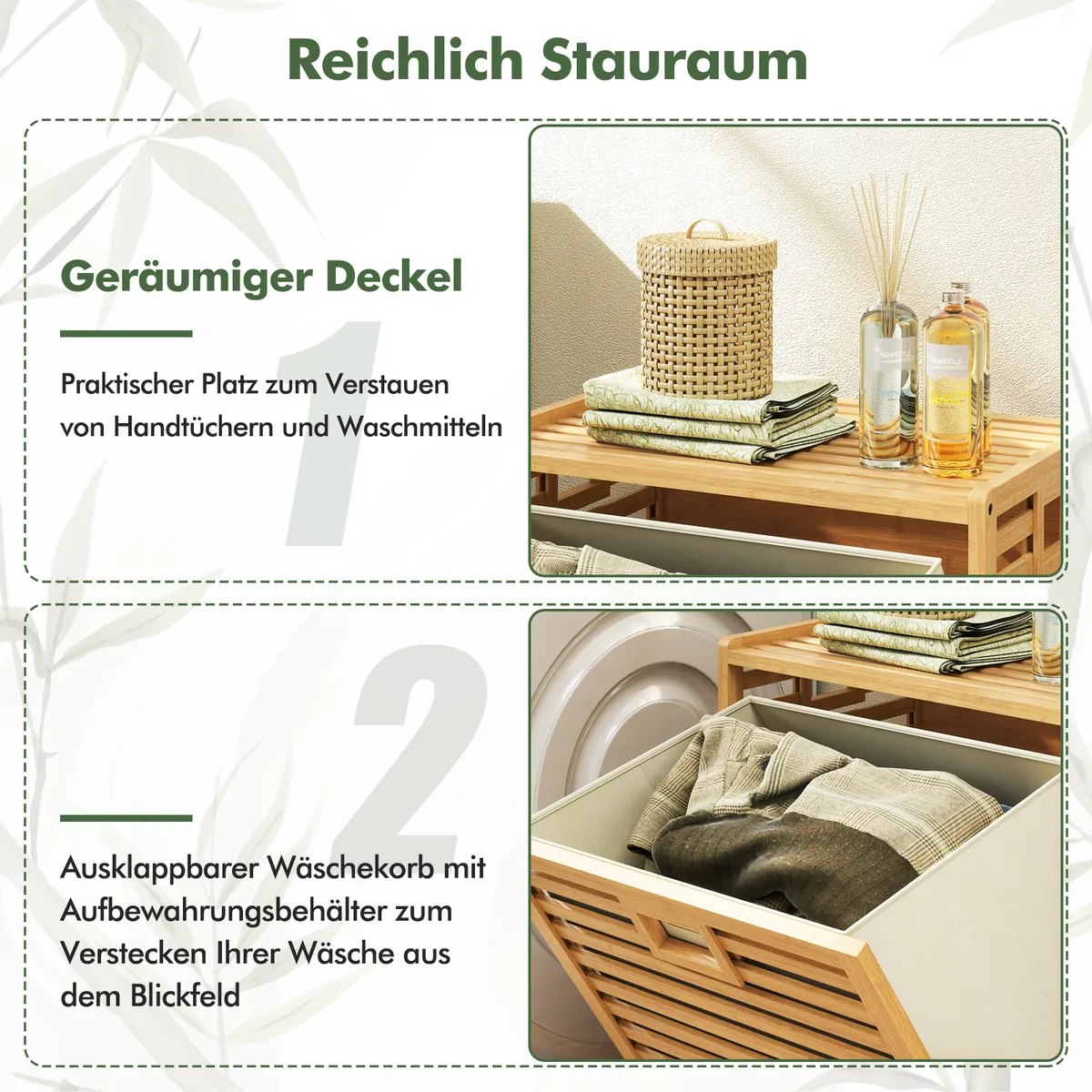 Reichlich Stauraum

Geräumiger Deckel

1

Praktischer Platz zum Verstauen von Handtüchern und Waschmitteln

2

Ausklappbarer Wäschekorb mit Aufbewahrungsbehälter zum Verstecken Ihrer Wäsche aus dem Blickfeld