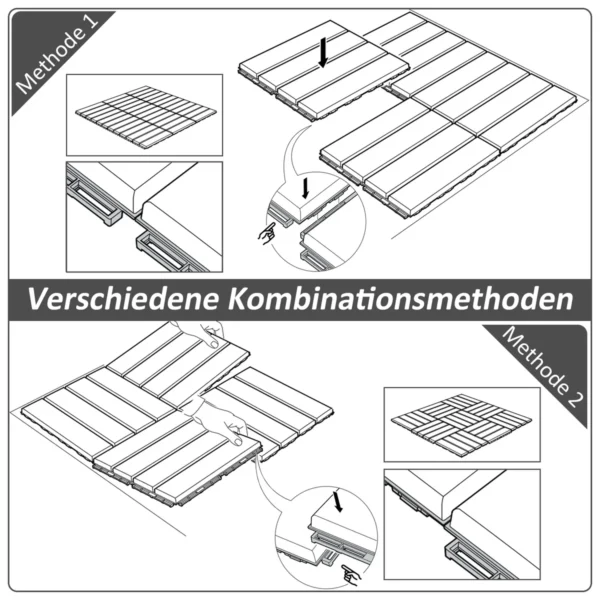 Methode 1

Verschiedene Kombinationsmethoden

Methode 2