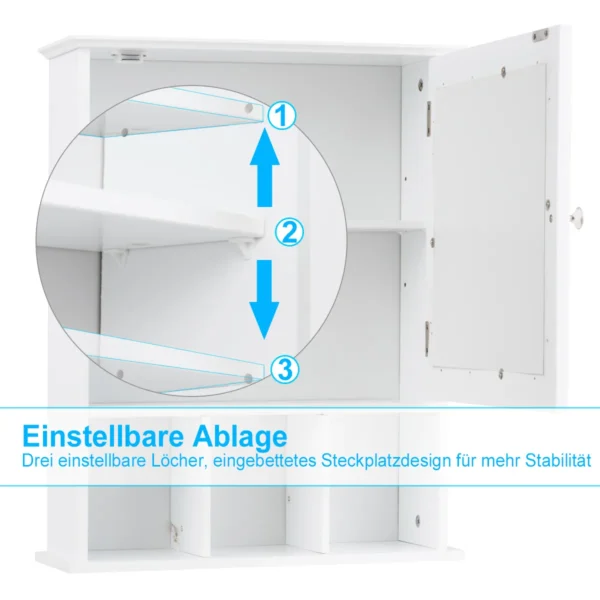 1
2
3

Einstellbare Ablage
Drei einstellbare Löcher, eingebettetes Steckplatzdesign für mehr Stabilität