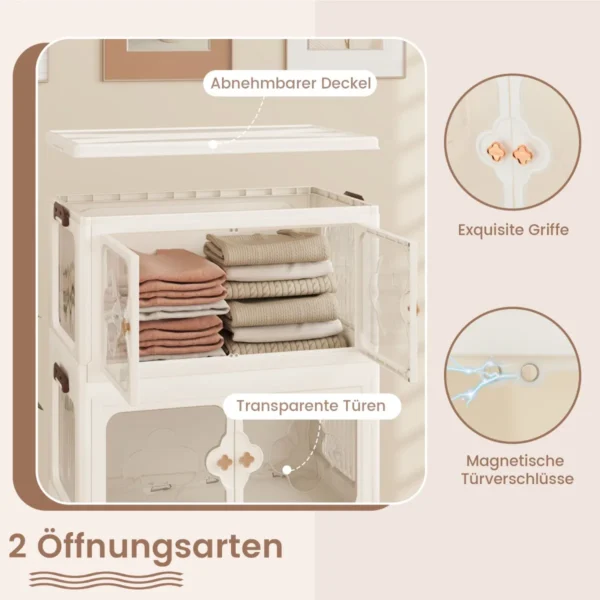 Abnehmbarer Deckel

Transparente Türen

Exquisite Griffe

Magnetische Türverschlüsse

2 Öffnungsarten