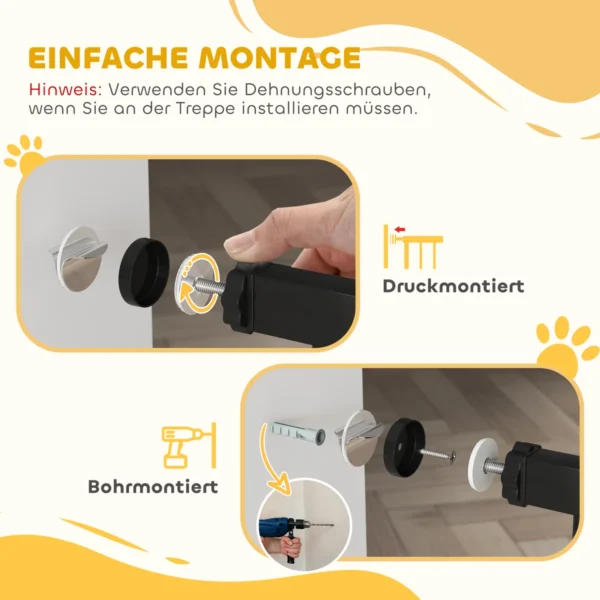 EINFACHE MONTAGE

Hinweis: Verwenden Sie Dehnungsschrauben, wenn Sie an der Treppe installieren müssen.

Druckmontiert

Bohrmontiert