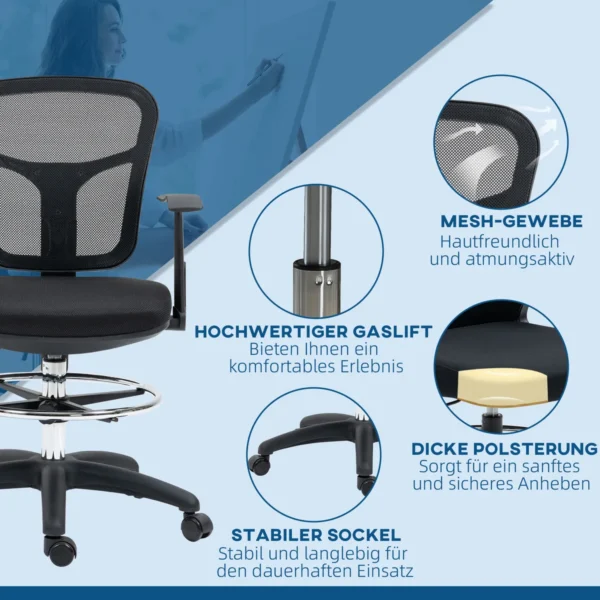 MESH-GEWEBE
Hautfreundlich und atmungsaktiv

HOCHWERTIGER GASLIFT
Bieten Ihnen ein komfortables Erlebnis

DICKE POLSTERUNG
Sorgt für ein sanftes und sicheres Anheben

STABILER SOCKEL
Stabil und langlebig für den dauerhaften Einsatz