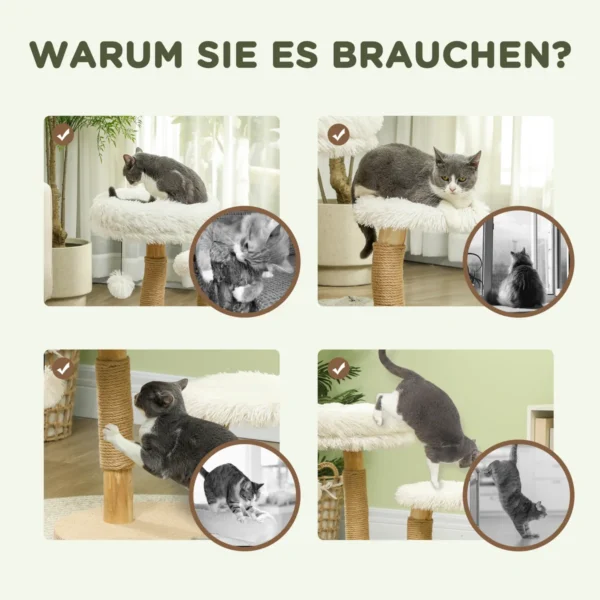 WARUM SIE ES BRAUCHEN?