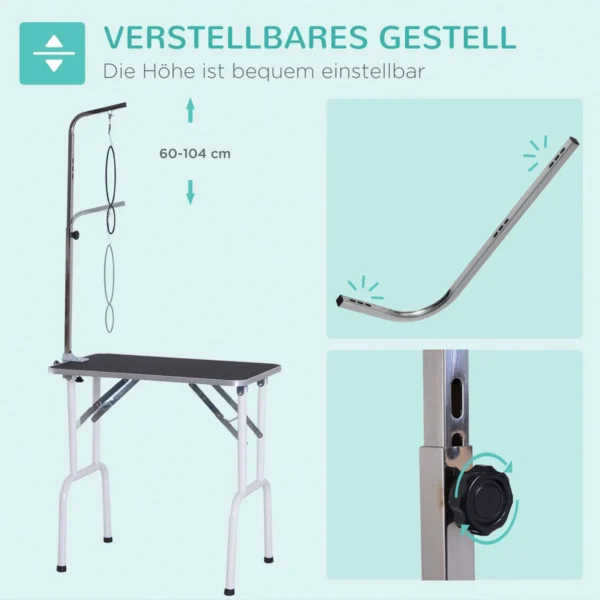 VERSTELLBARES GESTELL
Die Höhe ist bequem einstellbar

60-104 cm