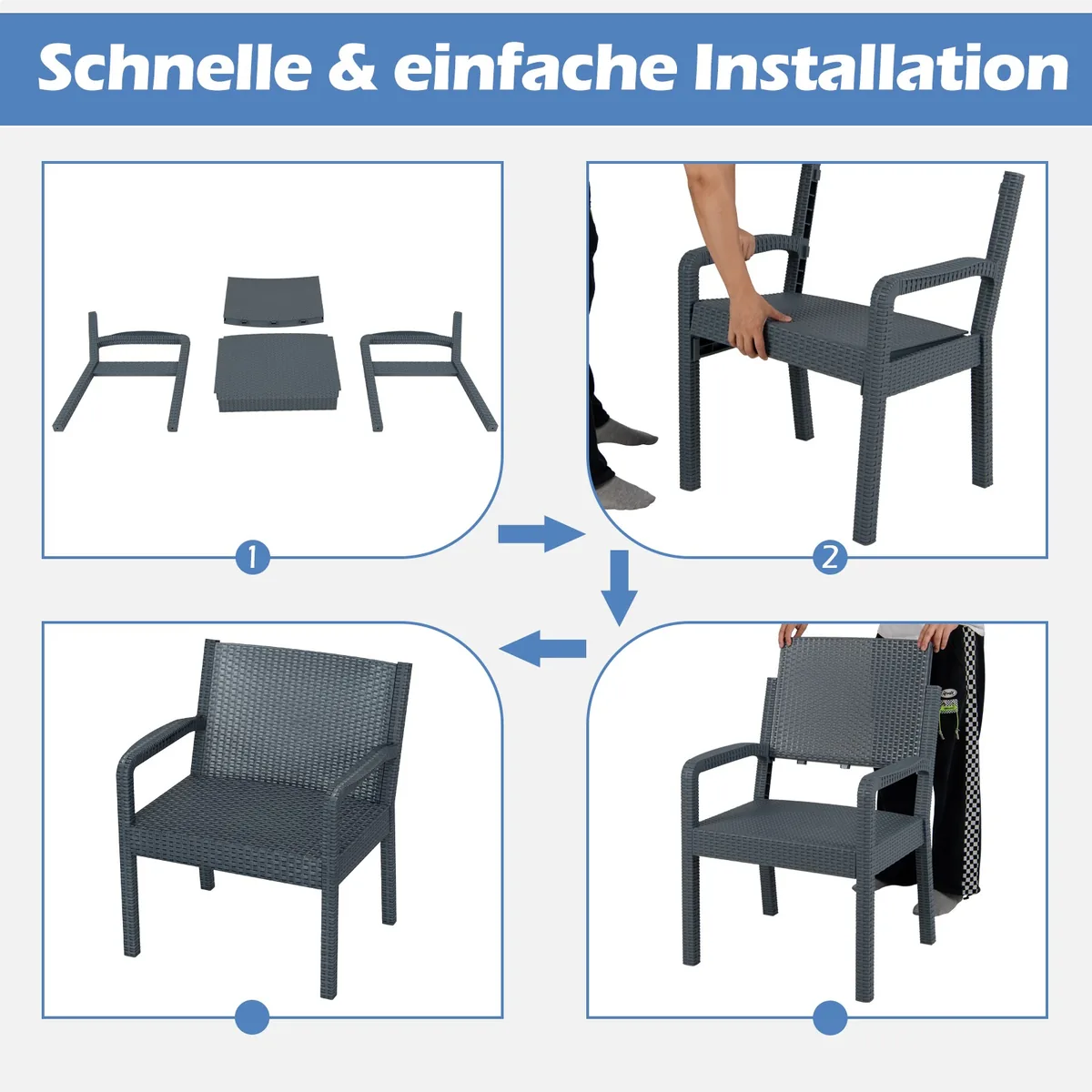 Schnelle & einfache Installation

1

2