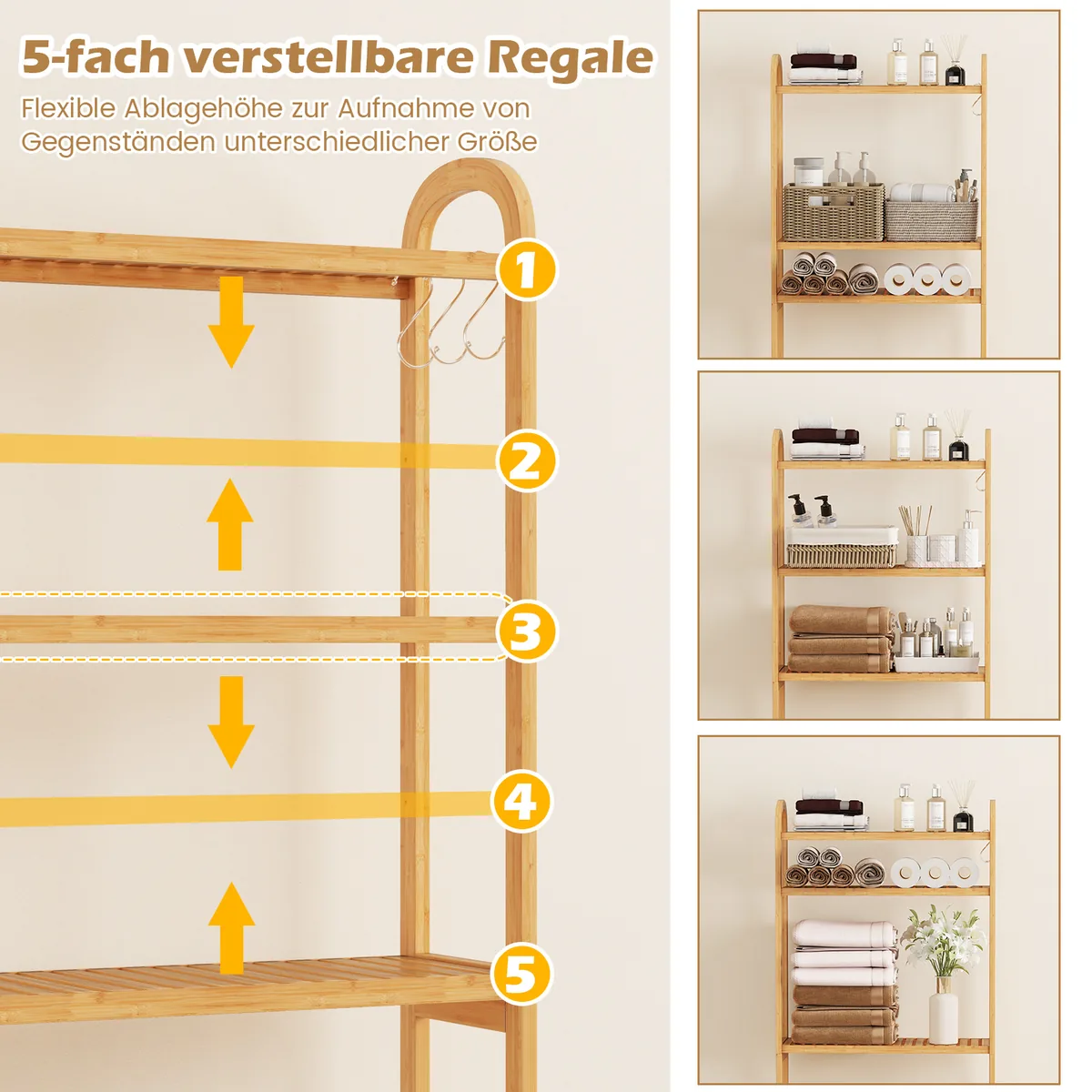 5-fach verstellbare Regale

Flexible Ablagehöhe zur Aufnahme von Gegenständen unterschiedlicher Größe

1

2

3

4

5