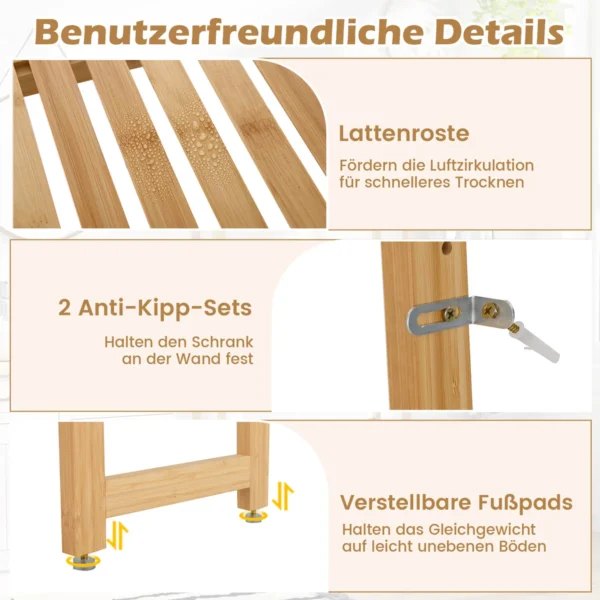 Benutzerfreundliche Details

Lattenroste

Fördern die Luftzirkulation für schnelleres Trocknen

2 Anti-Kipp-Sets

Halten den Schrank an der Wand fest

Verstellbare Fußpads

Halten das Gleichgewicht auf leicht unebenen Böden