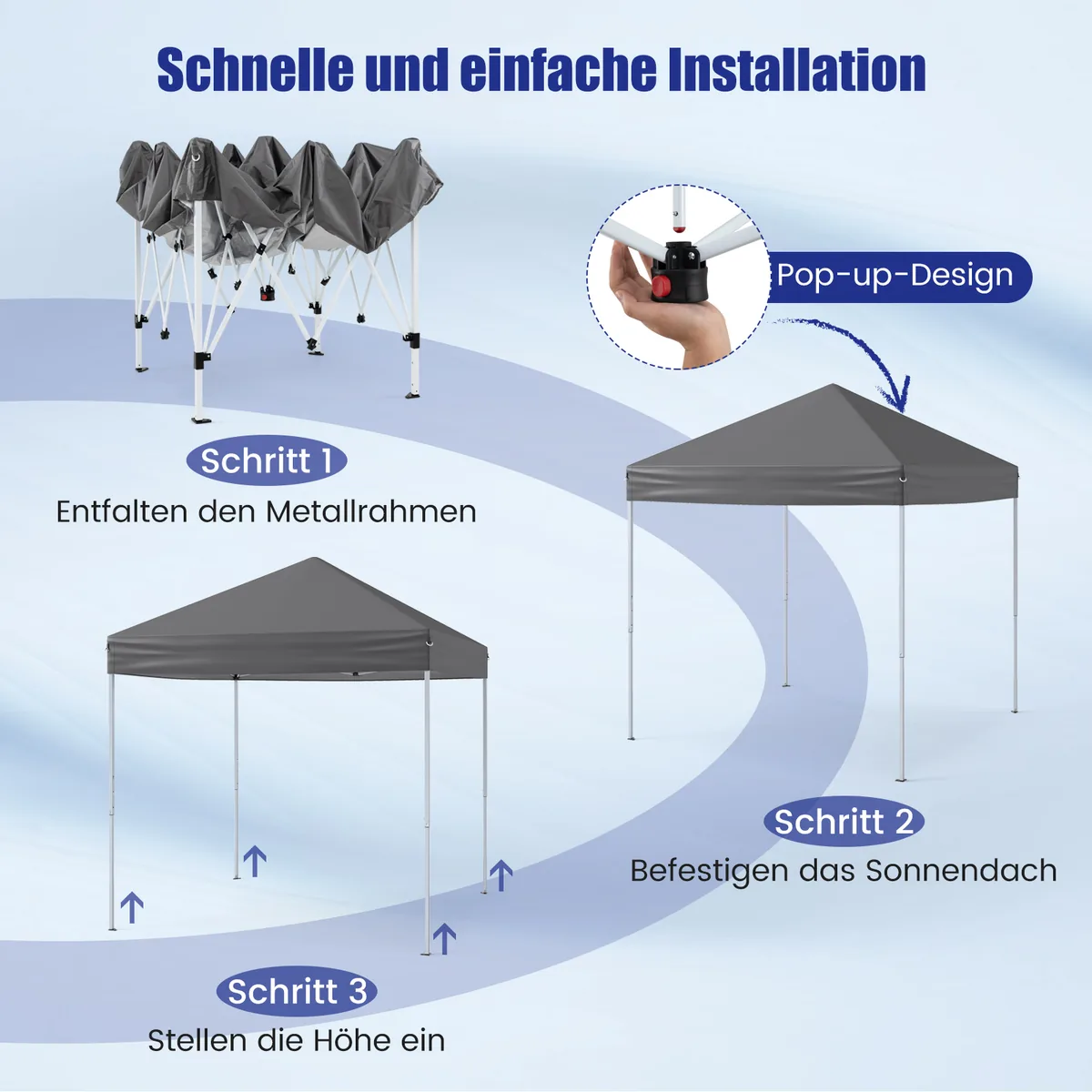 Schnelle und einfache Installation

Pop-up-Design

Schritt 1
Entfalten den Metallrahmen

Schritt 2
Befestigen das Sonnendach

Schritt 3
Stellen die Höhe ein