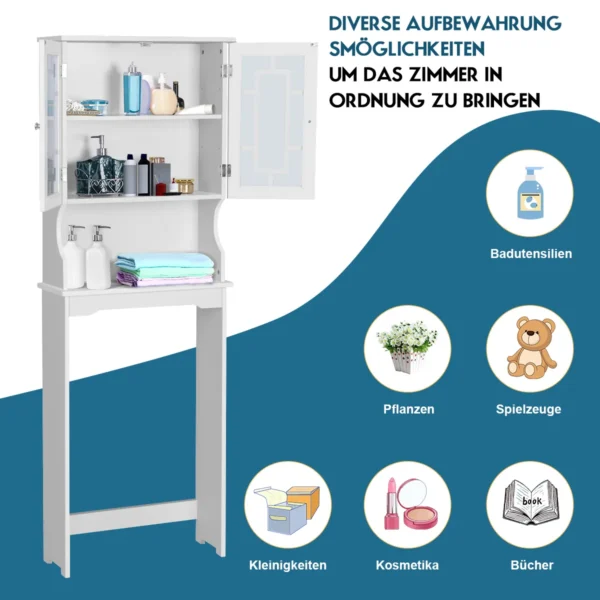 DIVERSE AUFBEWAHRUNG SMÖGLICHKEITEN
UM DAS ZIMMER IN ORDNUNG ZU BRINGEN

Badutensilien

Pflanzen

Spielzeuge

Kleinigkeiten

Kosmetika

book

Bücher