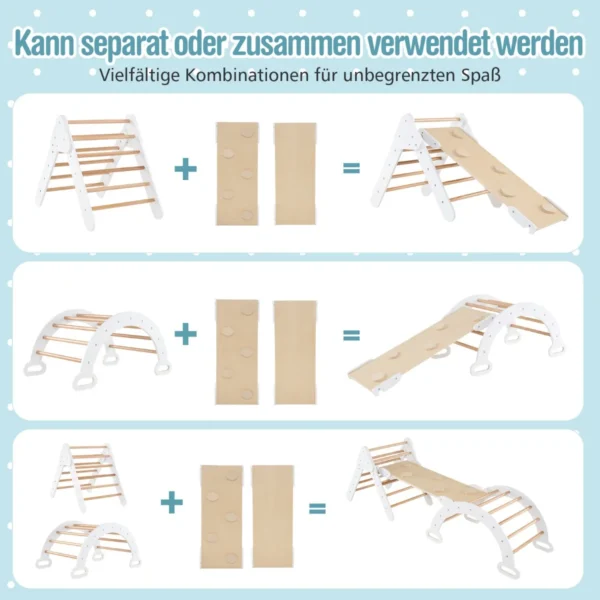 Kann separat oder zusammen verwendet werden
Vielfältige Kombinationen für unbegrenzten Spaß

+ =

+ =

+ =