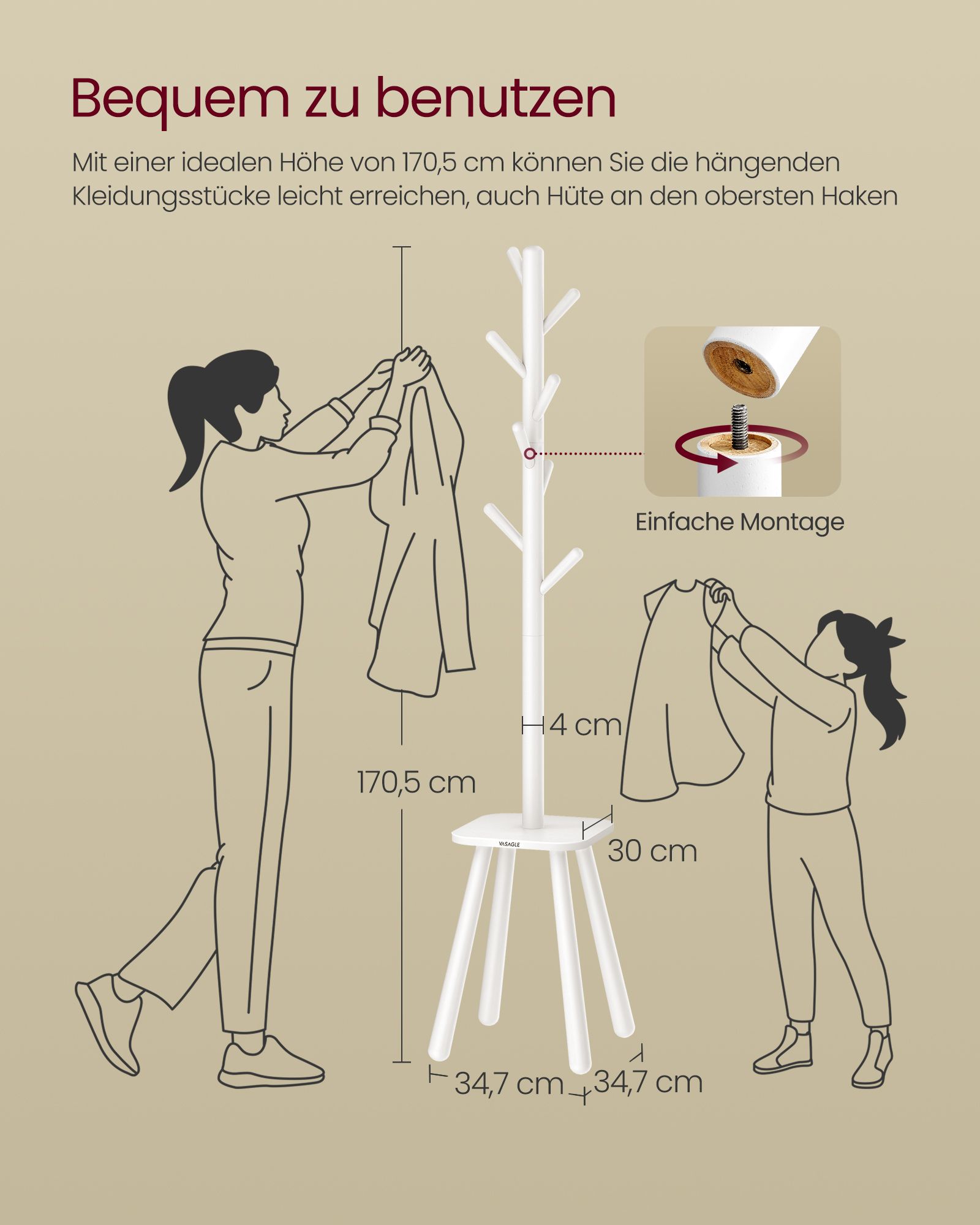 Bequem zu benutzen

Mit einer idealen Höhe von 170,5 cm können Sie die hängenden Kleidungsstücke leicht erreichen, auch Hüte an den obersten Haken

Einfache Montage

4 cm

170,5 cm

VASAGLE

30 cm

34,7 cm

34,7 cm