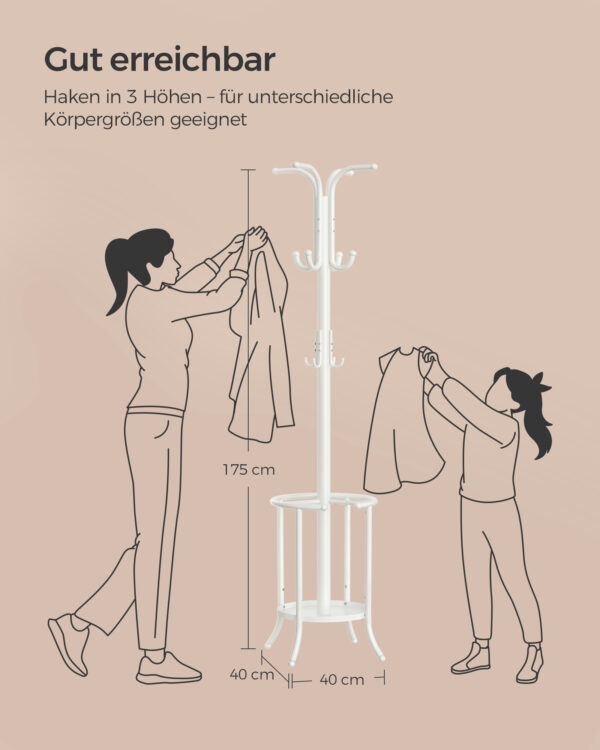 Gut erreichbar

Haken in 3 Höhen – für unterschiedliche Körpergrößen geeignet

175 cm

40 cm

40 cm