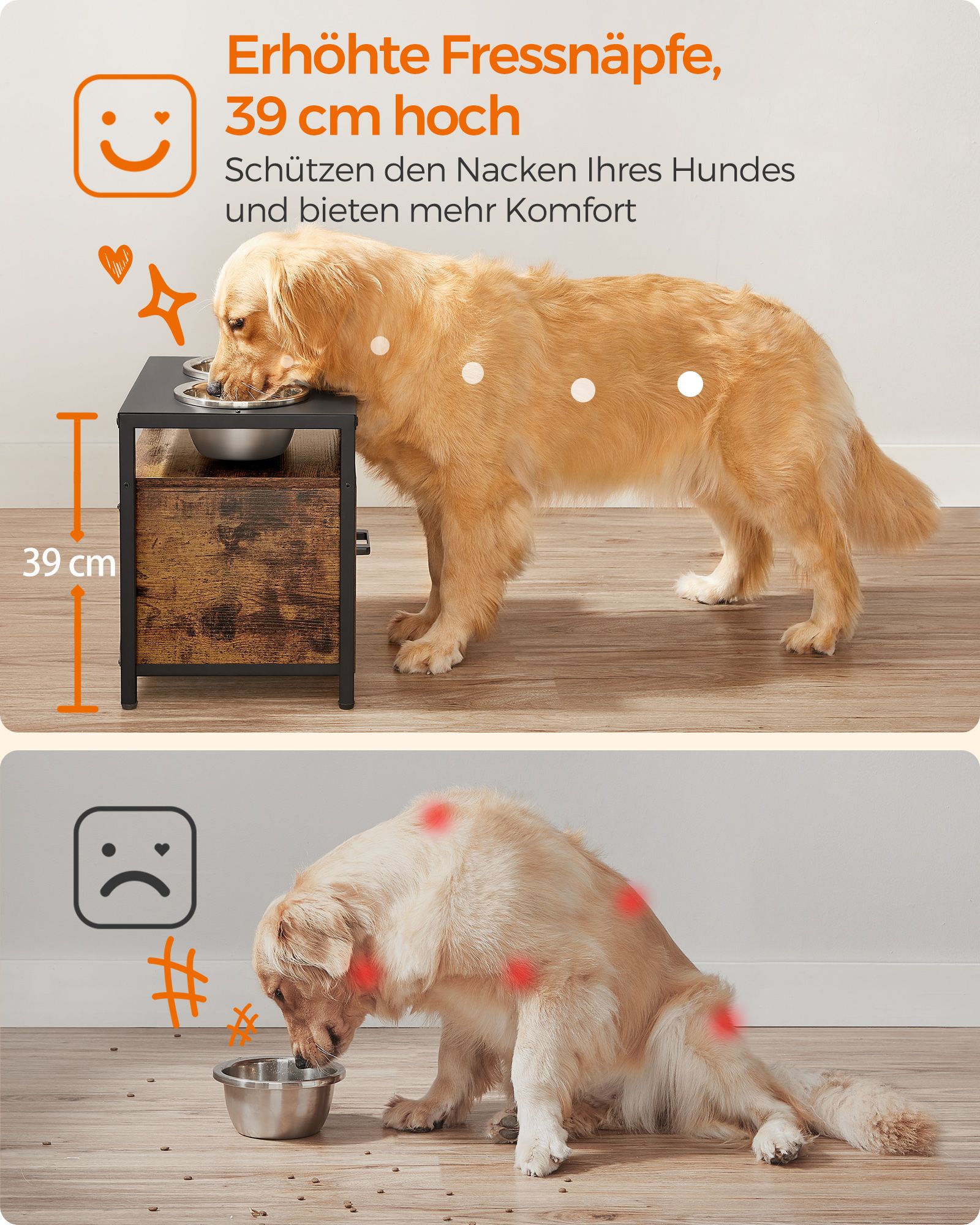 Erhöhte Fressnäpfe, 39 cm hoch

Schützen den Nacken Ihres Hundes und bieten mehr Komfort

39 cm