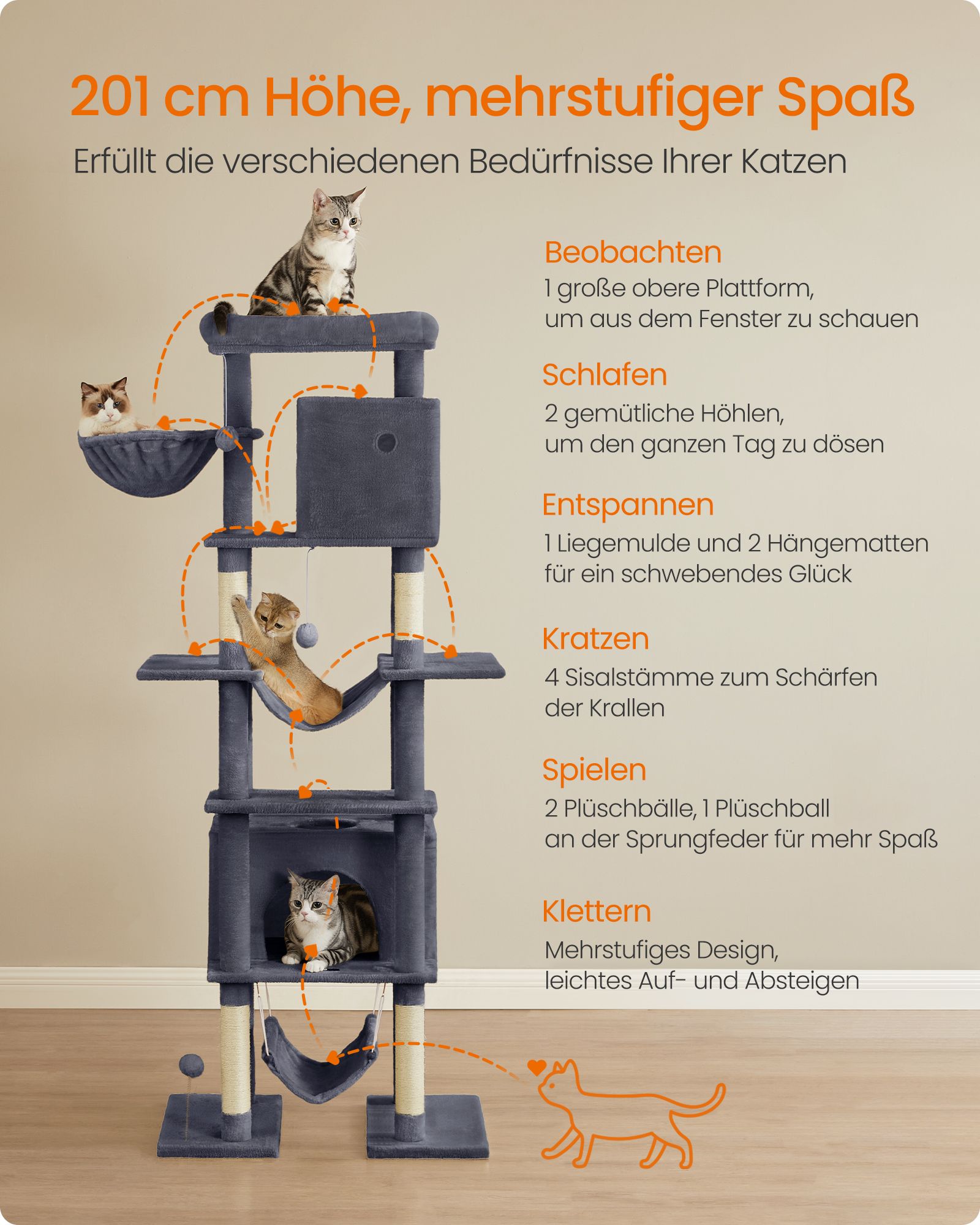 201 cm Höhe, mehrstufiger Spaß

Erfüllt die verschiedenen Bedürfnisse Ihrer Katzen

Beobachten

1 große obere Plattform, um aus dem Fenster zu schauen

Schlafen

2 gemütliche Höhlen, um den ganzen Tag zu dösen

Entspannen

1 Liegemulde und 2 Hängematten für ein schwebendes Glück

Kratzen

4 Sisalstämme zum Schärfen der Krallen

Spielen

2 Plüschbälle, 1 Plüschball an der Sprungfeder für mehr Spaß

Klettern

Mehrstufiges Design, leichtes Auf- und Absteigen