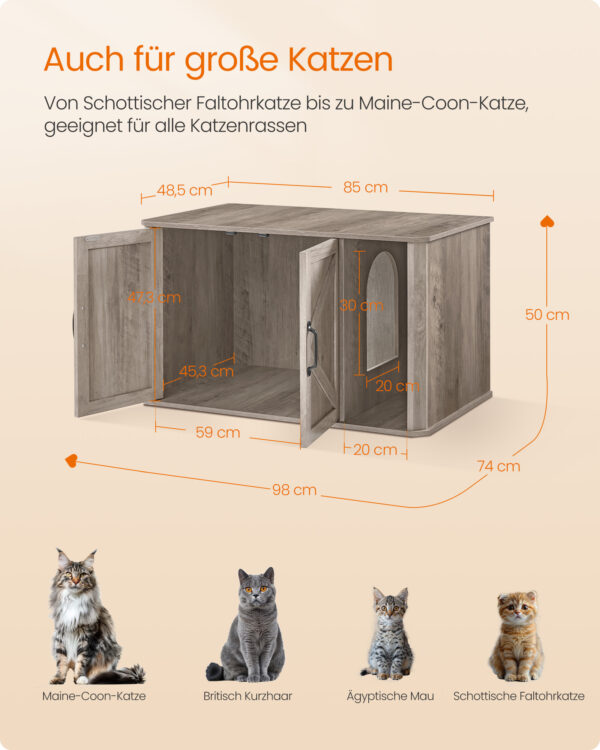 Auch für große Katzen

Von Schottischer Faltohrkatze bis zu Maine-Coon-Katze, geeignet für alle Katzenrassen

48,5 cm
85 cm
47,3 cm
30 cm
50 cm
45,3 cm
20 cm
59 cm
20 cm
74 cm
98 cm

Maine-Coon-Katze
Britisch Kurzhaar
Ägyptische Mau
Schottische Faltohrkatze