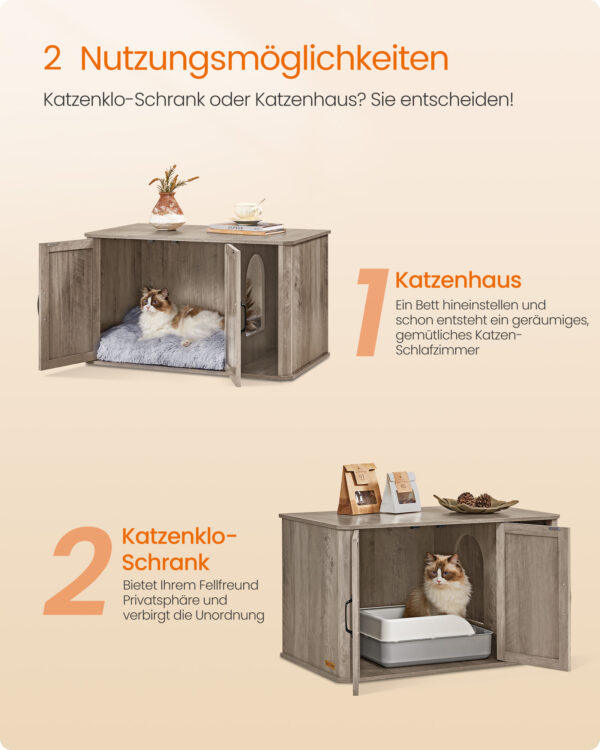 2 Nutzungsmöglichkeiten

Katzenklo-Schrank oder Katzenhaus? Sie entscheiden!

1 Katzenhaus

Ein Bett hineinstellen und schon entsteht ein geräumiges, gemütliches Katzen-Schlafzimmer

2 Katzenklo-Schrank

Bietet Ihrem Fellfreund Privatsphäre und verbirgt die Unordnung