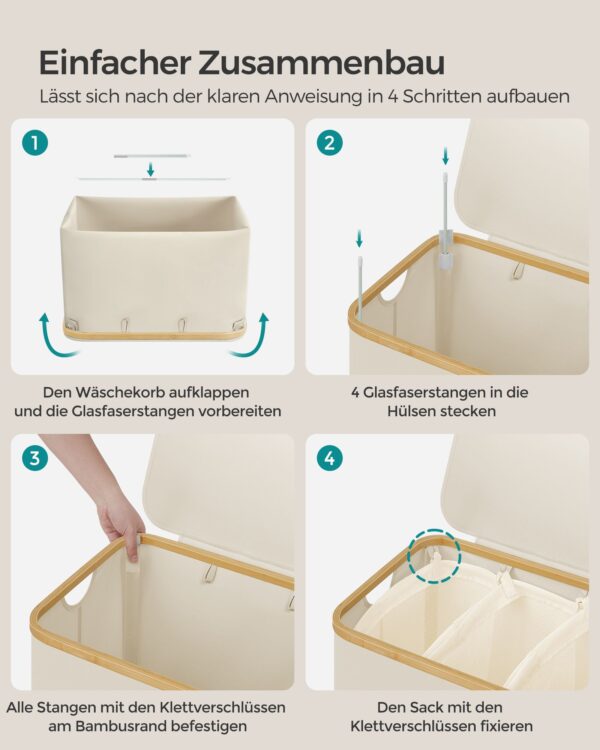 Einfacher Zusammenbau

Lässt sich nach der klaren Anweisung in 4 Schritten aufbauen

1

Den Wäschekorb aufklappen und die Glasfaserstangen vorbereiten

2

4 Glasfaserstangen in die Hülsen stecken

3

Alle Stangen mit den Klettverschlüssen am Bambusrand befestigen

4

Den Sack mit den Klettverschlüssen fixieren