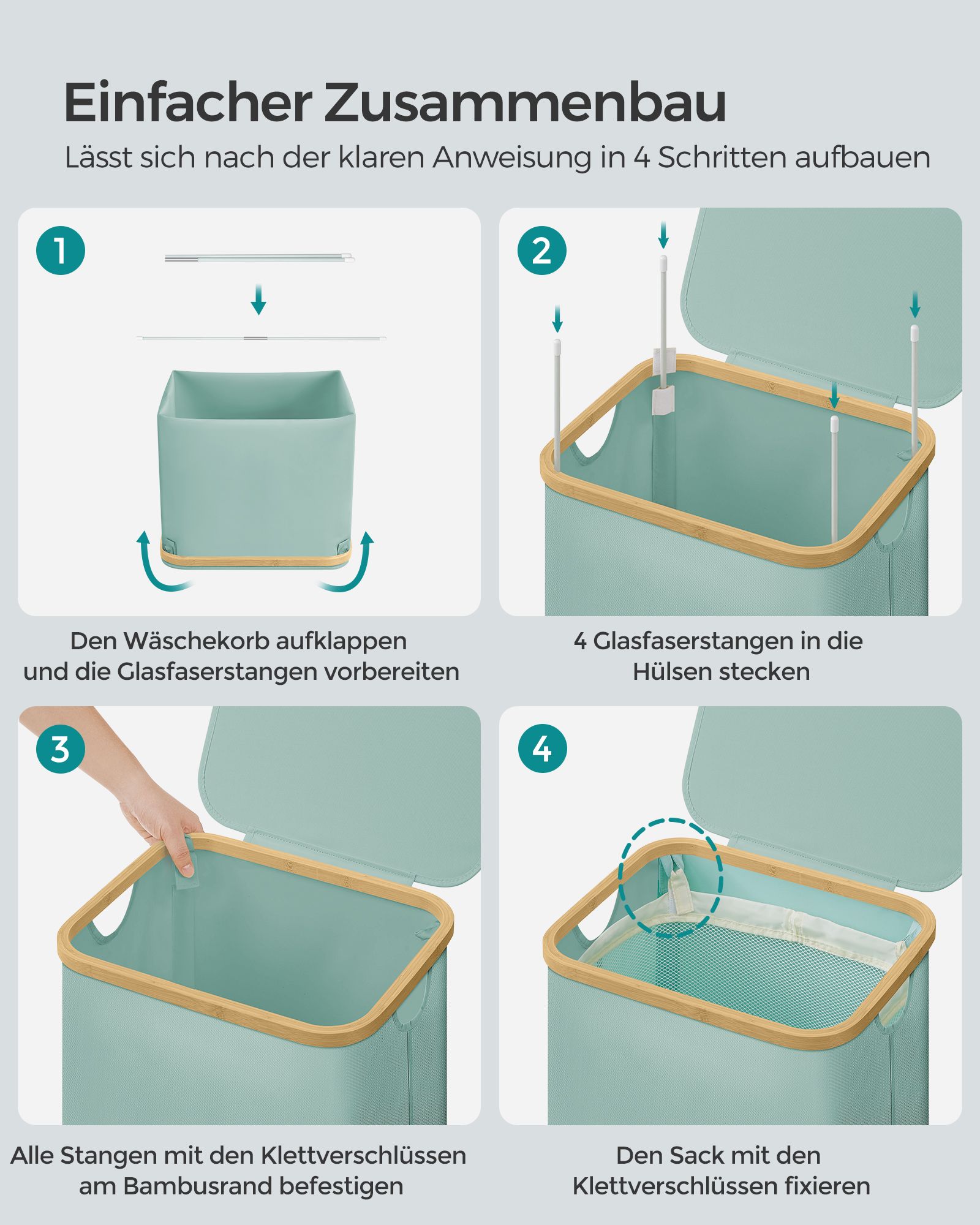 Einfacher Zusammenbau

Lässt sich nach der klaren Anweisung in 4 Schritten aufbauen

1

Den Wäschekorb aufklappen und die Glasfaserstangen vorbereiten

2

4 Glasfaserstangen in die Hülsen stecken

3

Alle Stangen mit den Klettverschlüssen am Bambusrand befestigen

4

Den Sack mit den Klettverschlüssen fixieren