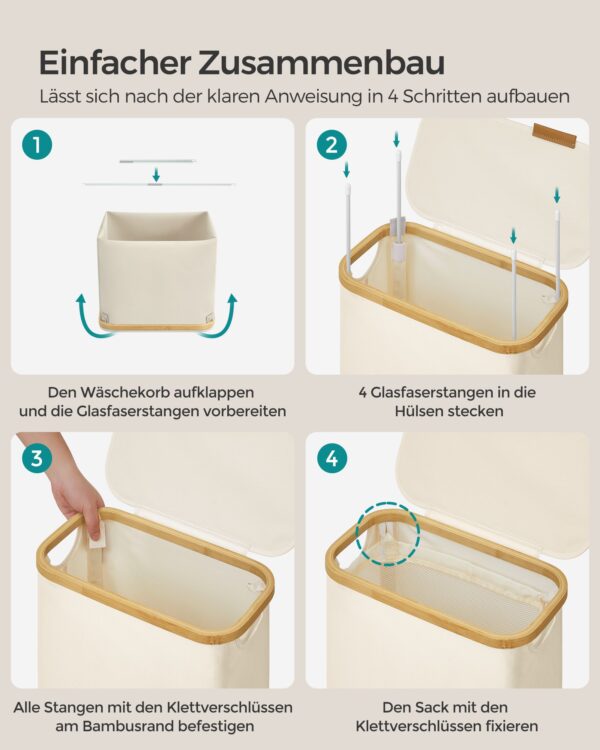 Einfacher Zusammenbau

Lässt sich nach der klaren Anweisung in 4 Schritten aufbauen

1

Den Wäschekorb aufklappen und die Glasfaserstangen vorbereiten

2

4 Glasfaserstangen in die Hülsen stecken

3

Alle Stangen mit den Klettverschlüssen am Bambusrand befestigen

4

Den Sack mit den Klettverschlüssen fixieren