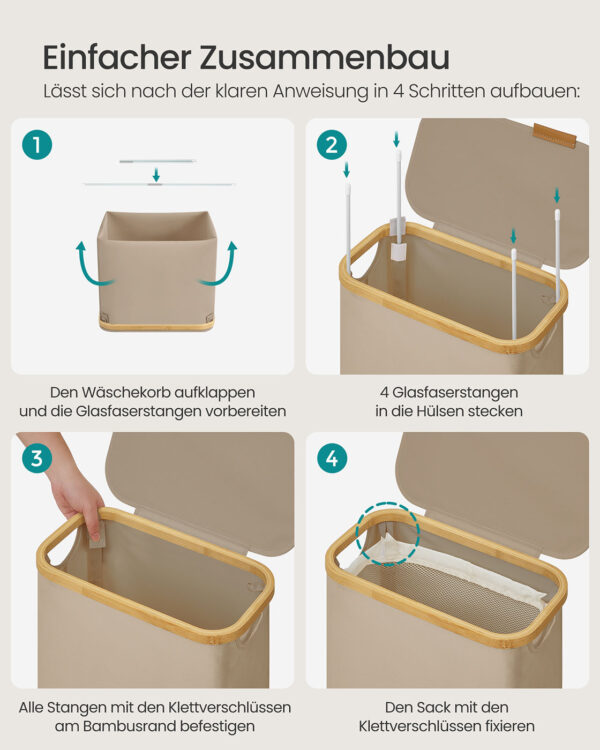 Einfacher Zusammenbau

Lässt sich nach der klaren Anweisung in 4 Schritten aufbauen:

1

Den Wäschekorb aufklappen und die Glasfaserstangen vorbereiten

2

4 Glasfaserstangen in die Hülsen stecken

3

Alle Stangen mit den Klettverschlüssen am Bambusrand befestigen

4

Den Sack mit den Klettverschlüssen fixieren