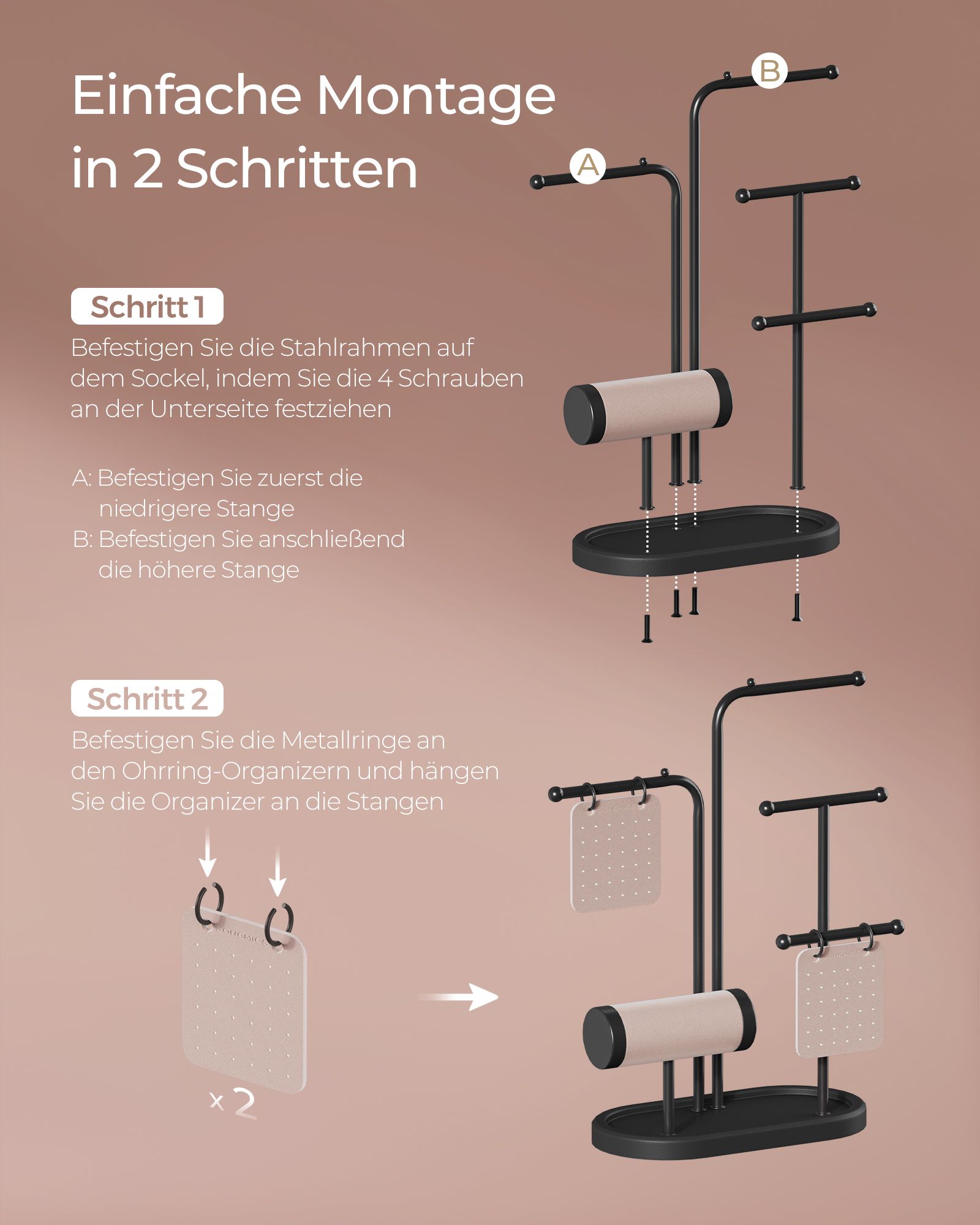 Einfache Montage in 2 Schritten

B

A

Schritt 1

Befestigen Sie die Stahlrahmen auf dem Sockel, indem Sie die 4 Schrauben an der Unterseite festziehen

A: Befestigen Sie zuerst die niedrigere Stange
B: Befestigen Sie anschließend die höhere Stange

Schritt 2

Befestigen Sie die Metallringe an den Ohrring-Organizern und hängen Sie die Organizer an die Stangen

SONGMICS

x 2

SONGMICS

SONGMICS