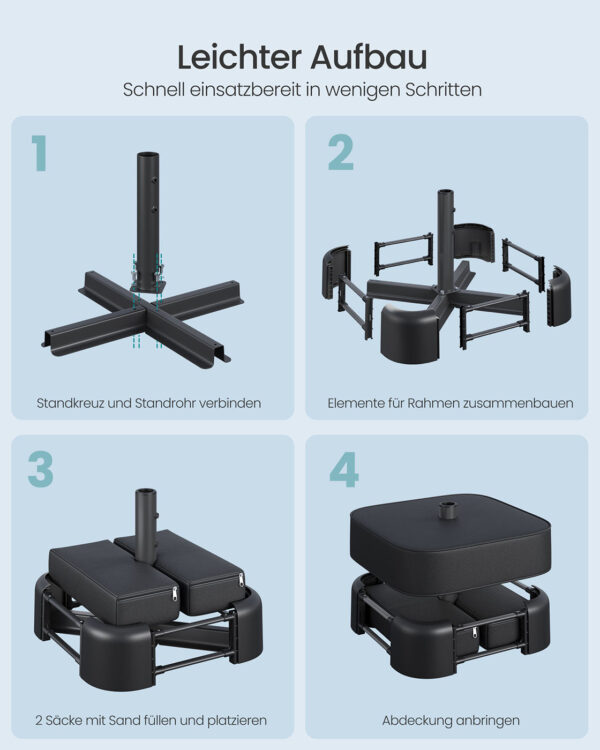 Leichter Aufbau
Schnell einsatzbereit in wenigen Schritten

1
Standkreuz und Standrohr verbinden

2
Elemente für Rahmen zusammenbauen

3
2 Säcke mit Sand füllen und platzieren

4
Abdeckung anbringen