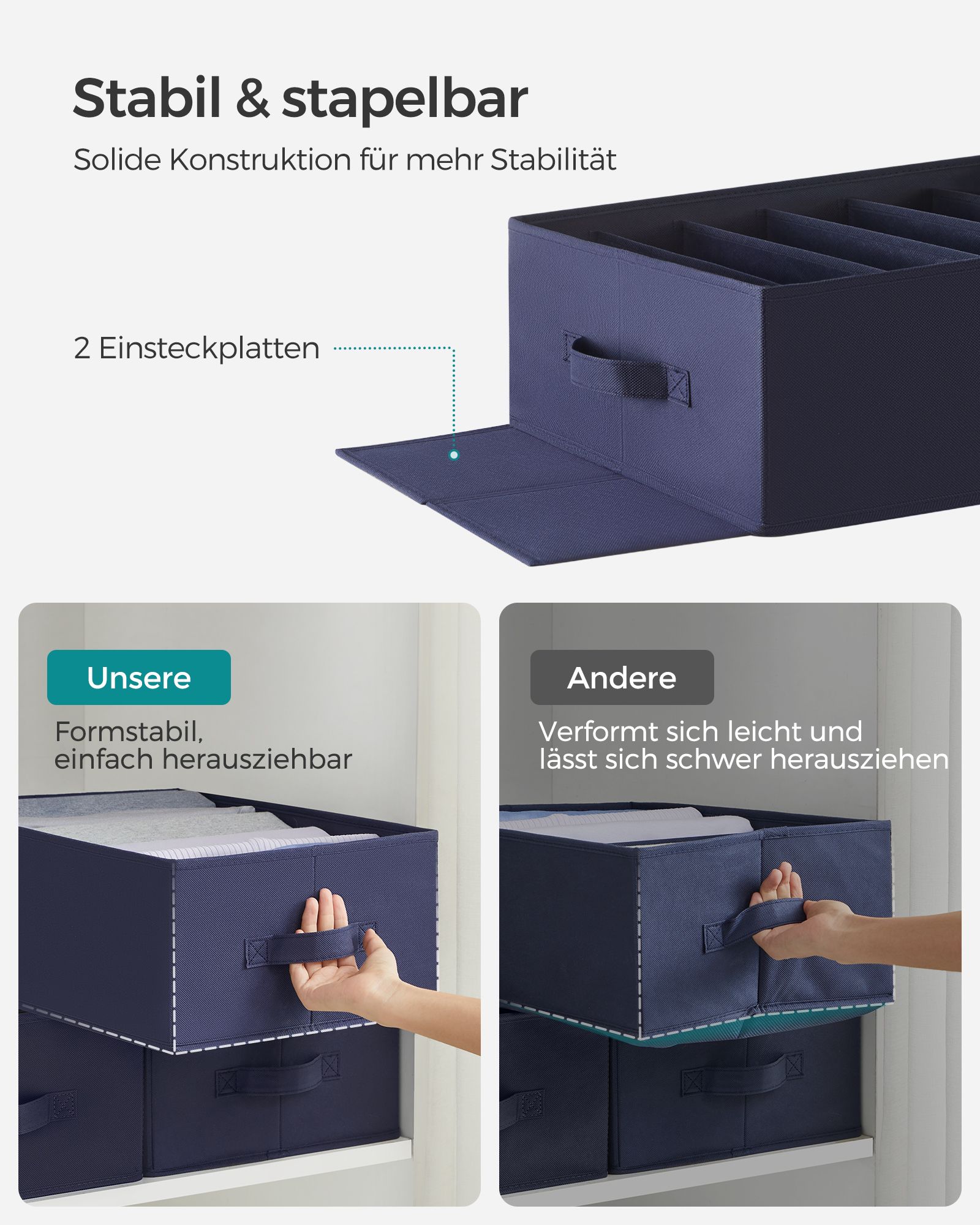 Stabil & stapelbar

Solide Konstruktion für mehr Stabilität

2 Einsteckplatten

Unsere

Formstabil, einfach herausziehbar

Andere

Verformt sich leicht und lässt sich schwer herausziehen