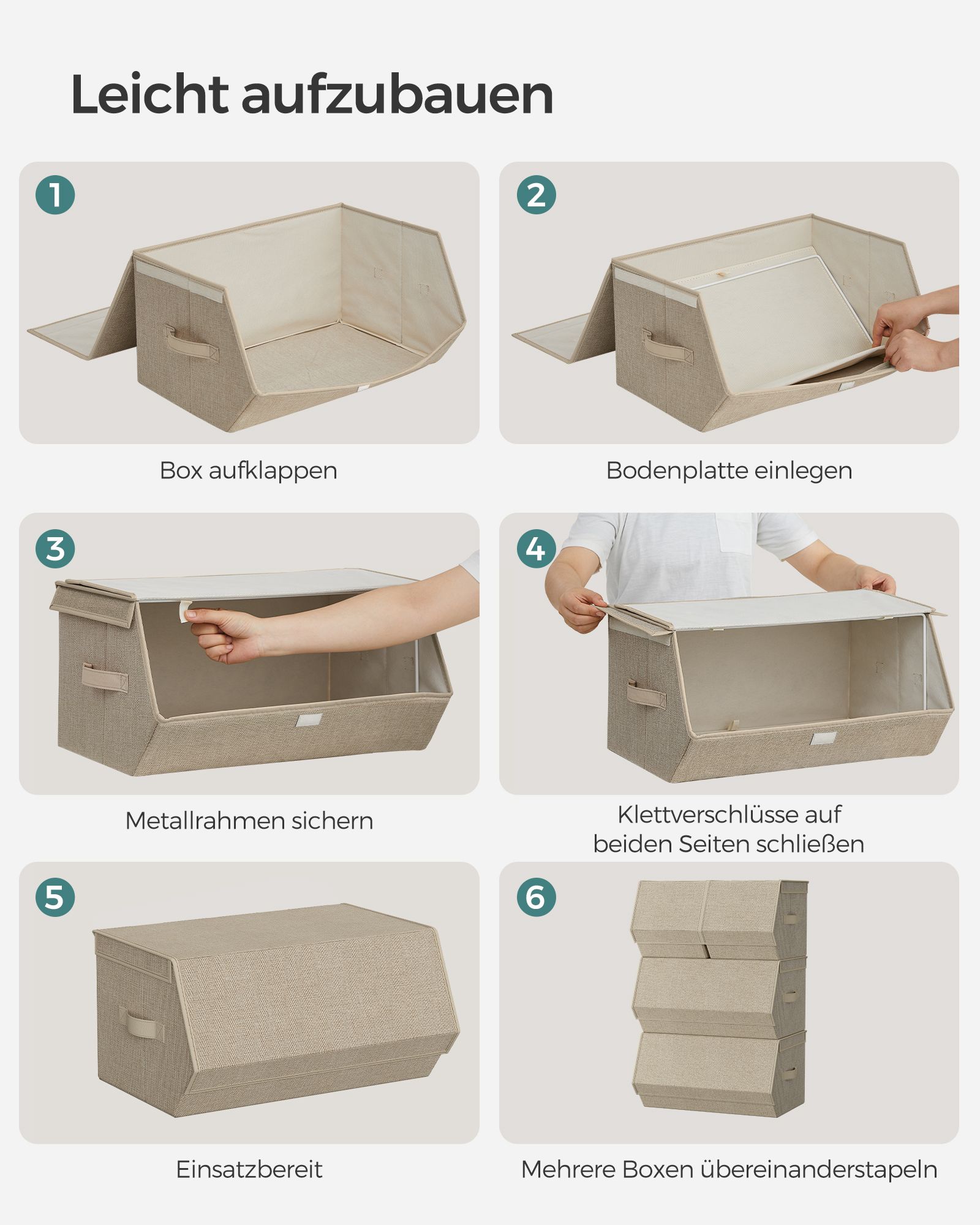 Leicht aufzubauen

1

Box aufklappen

2

Bodenplatte einlegen

3

Metallrahmen sichern

4

Klettverschlüsse auf beiden Seiten schließen

5

Einsatzbereit

6

Mehrere Boxen übereinanderstapeln