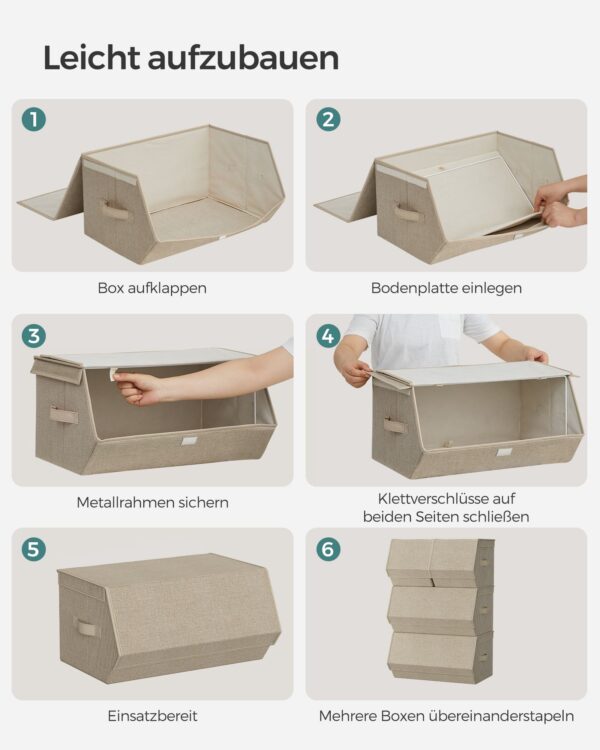 Leicht aufzubauen

1

Box aufklappen

2

Bodenplatte einlegen

3

Metallrahmen sichern

4

Klettverschlüsse auf beiden Seiten schließen

5

Einsatzbereit

6

Mehrere Boxen übereinanderstapeln