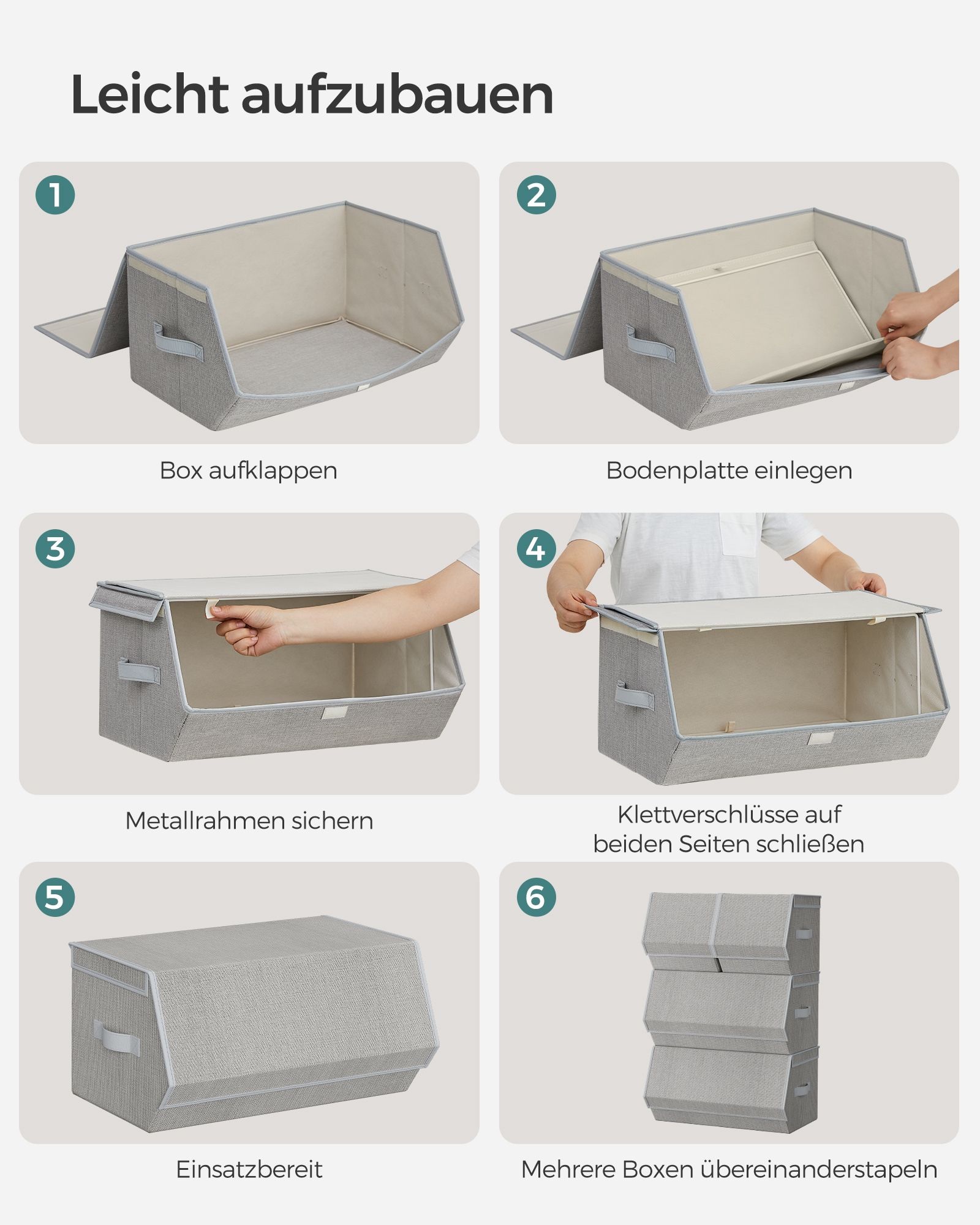 Leicht aufzubauen

1

Box aufklappen

2

Bodenplatte einlegen

3

Metallrahmen sichern

4

Klettverschlüsse auf beiden Seiten schließen

5

Einsatzbereit

6

Mehrere Boxen übereinanderstapeln