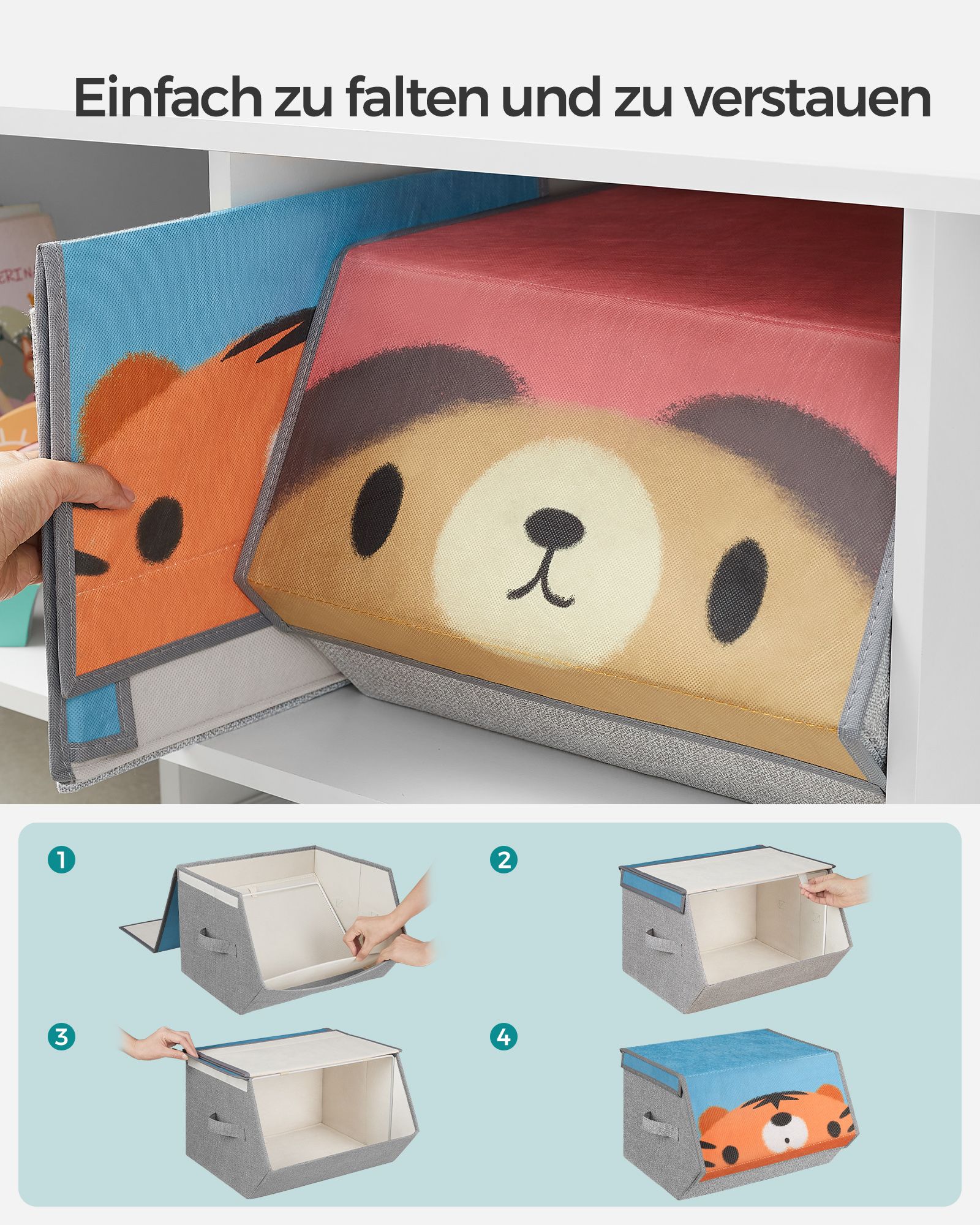 Einfach zu falten und zu verstauen

1

2

3

4