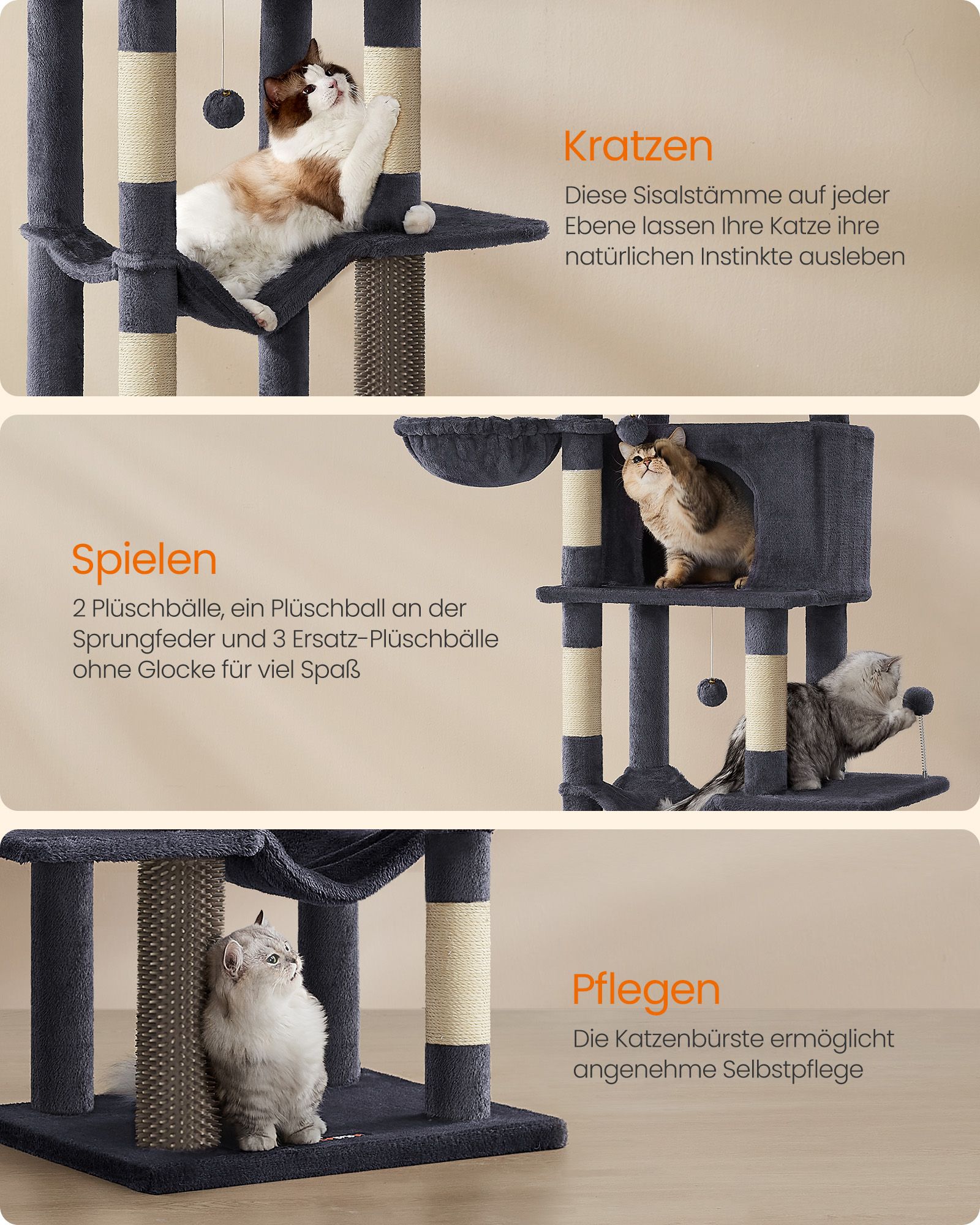 Kratzen

Diese Sisalstämme auf jeder Ebene lassen Ihre Katze ihre natürlichen Instinkte ausleben

Spielen

2 Plüschbälle, ein Plüschball an der Sprungfeder und 3 Ersatz-Plüschbälle ohne Glocke für viel Spaß

Pflegen

Die Katzenbürste ermöglicht angenehme Selbstpflege