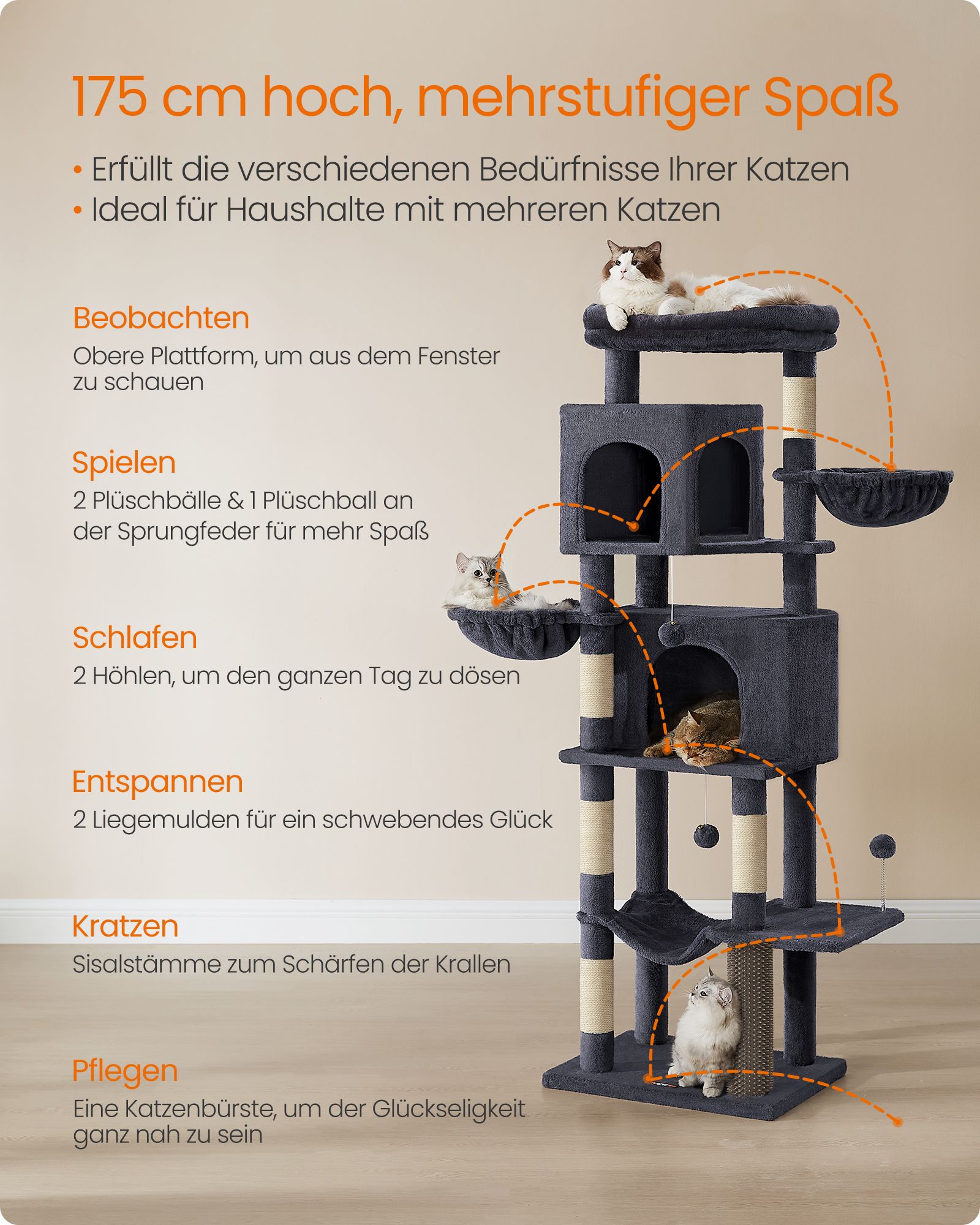 175 cm hoch, mehrstufiger Spaß

• Erfüllt die verschiedenen Bedürfnisse Ihrer Katzen
• Ideal für Haushalte mit mehreren Katzen

Beobachten
Obere Plattform, um aus dem Fenster zu schauen

Spielen
2 Plüschbälle & 1 Plüschball an der Sprungfeder für mehr Spaß

Schlafen
2 Höhlen, um den ganzen Tag zu dösen

Entspannen
2 Liegemulden für ein schwebendes Glück

Kratzen
Sisalstämme zum Schärfen der Krallen

Pflegen
Eine Katzenbürste, um der Glückseligkeit ganz nah zu sein