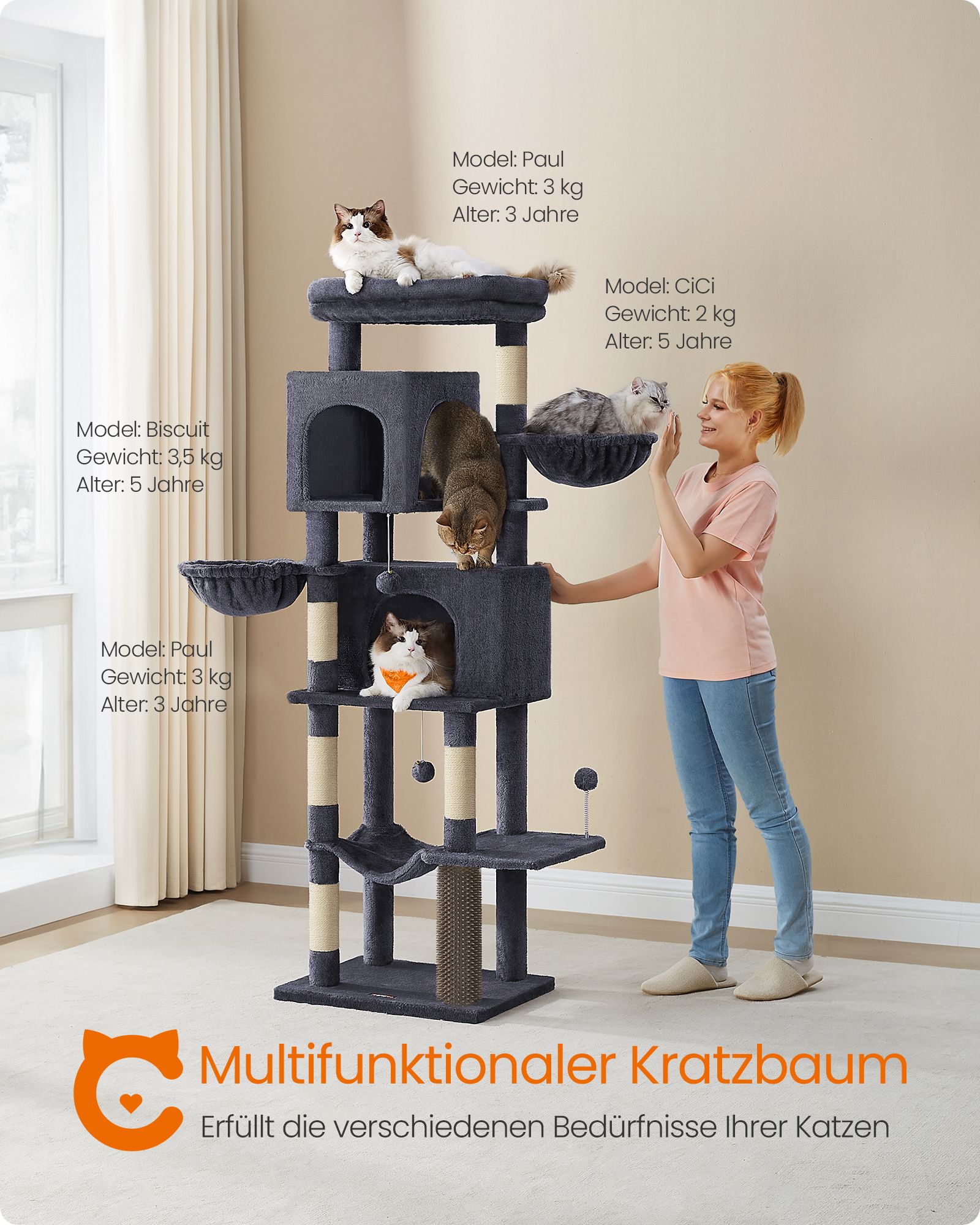 Model: Paul
Gewicht: 3 kg
Alter: 3 Jahre

Model: CiCi
Gewicht: 2 kg
Alter: 5 Jahre

Model: Biscuit
Gewicht: 3,5 kg
Alter: 5 Jahre

Model: Paul
Gewicht: 3 kg
Alter: 3 Jahre

Multifunktionaler Kratzbaum
Erfüllt die verschiedenen Bedürfnisse Ihrer Katzen