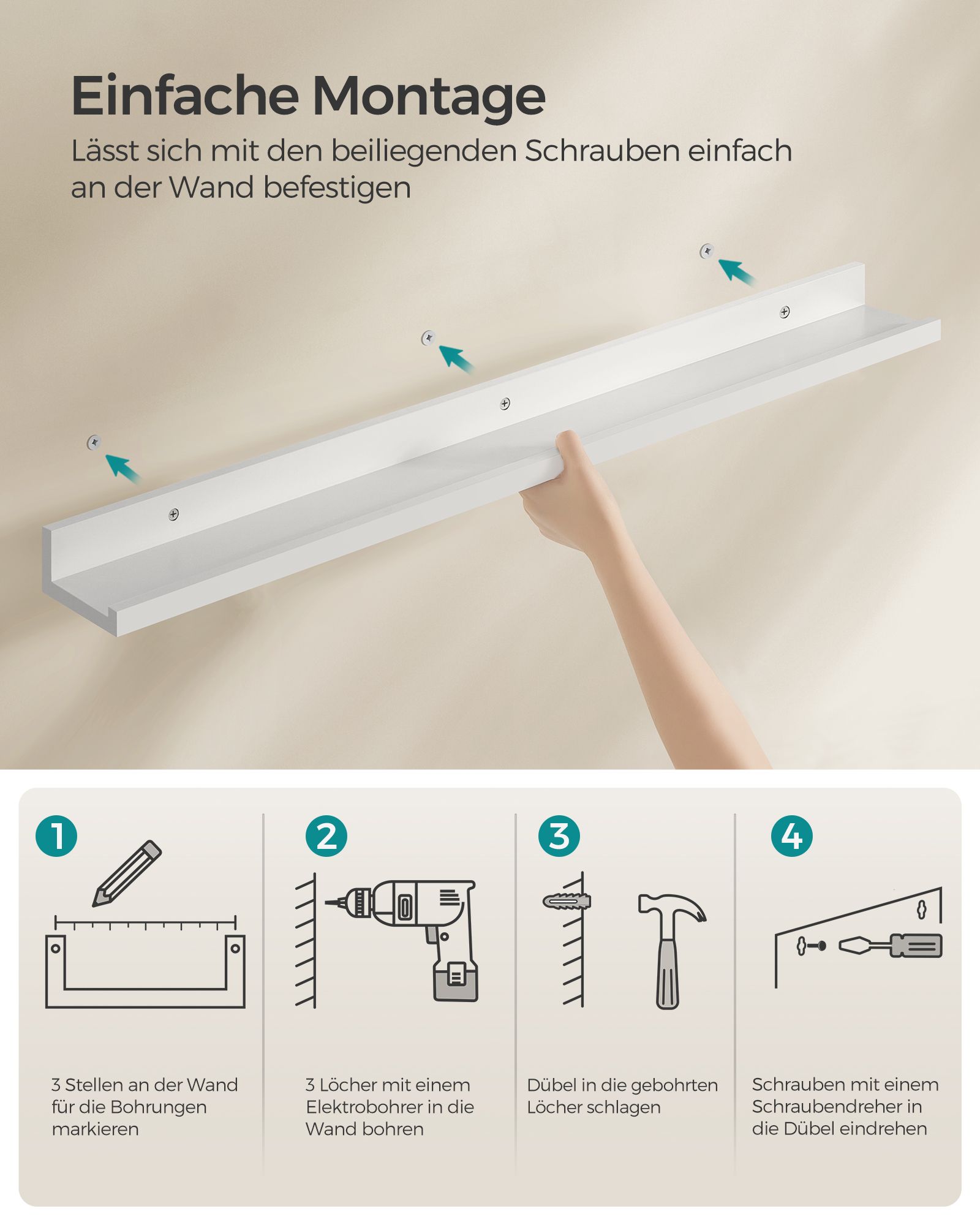 Einfache Montage

Lässt sich mit den beiliegenden Schrauben einfach an der Wand befestigen

1

3 Stellen an der Wand für die Bohrungen markieren

2

3 Löcher mit einem Elektrobohrer in die Wand bohren

3

Dübel in die gebohrten Löcher schlagen

4

Schrauben mit einem Schraubendreher in die Dübel eindrehen