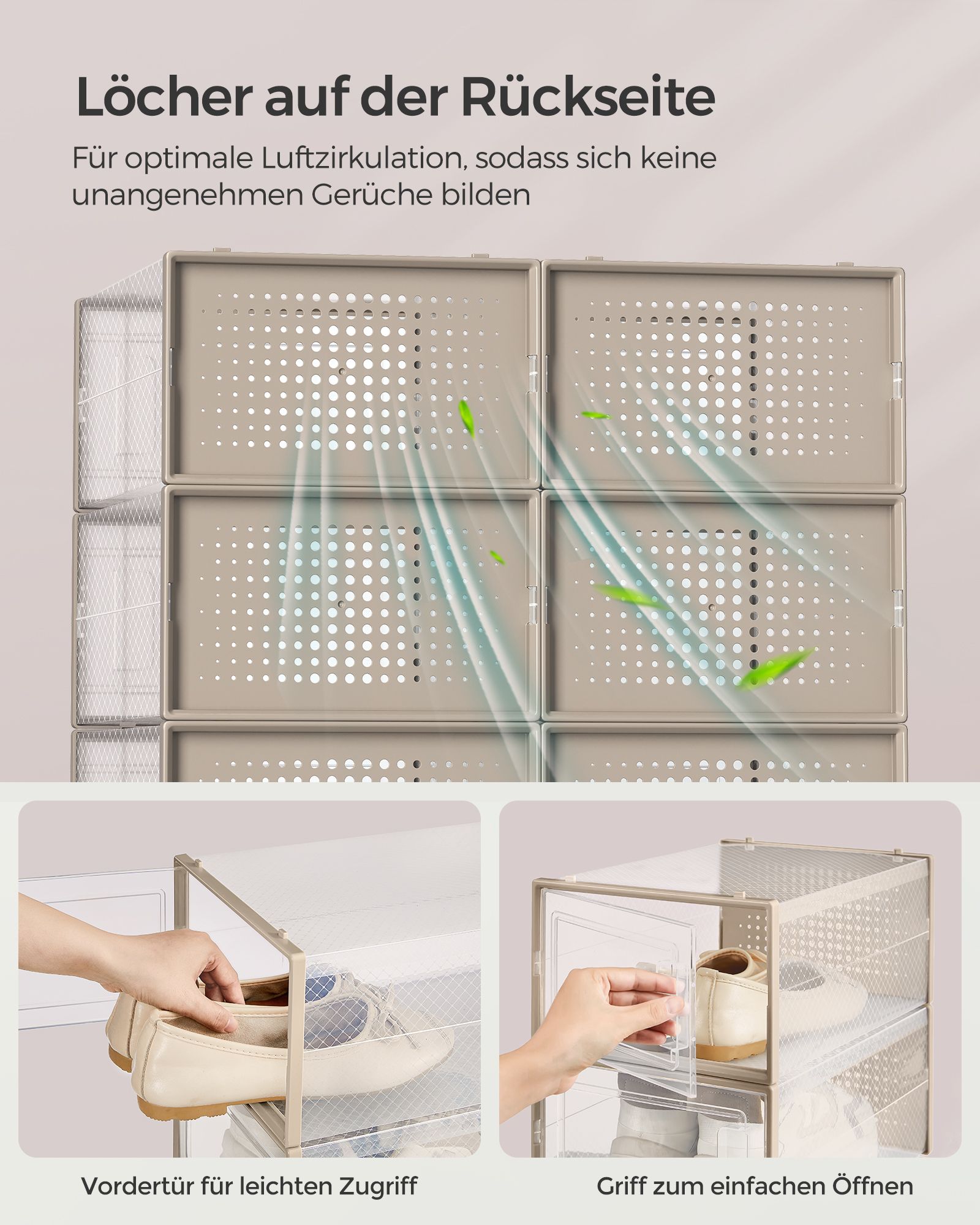 Löcher auf der Rückseite

Für optimale Luftzirkulation, sodass sich keine unangenehmen Gerüche bilden

Vordertür für leichten Zugriff

Griff zum einfachen Öffnen