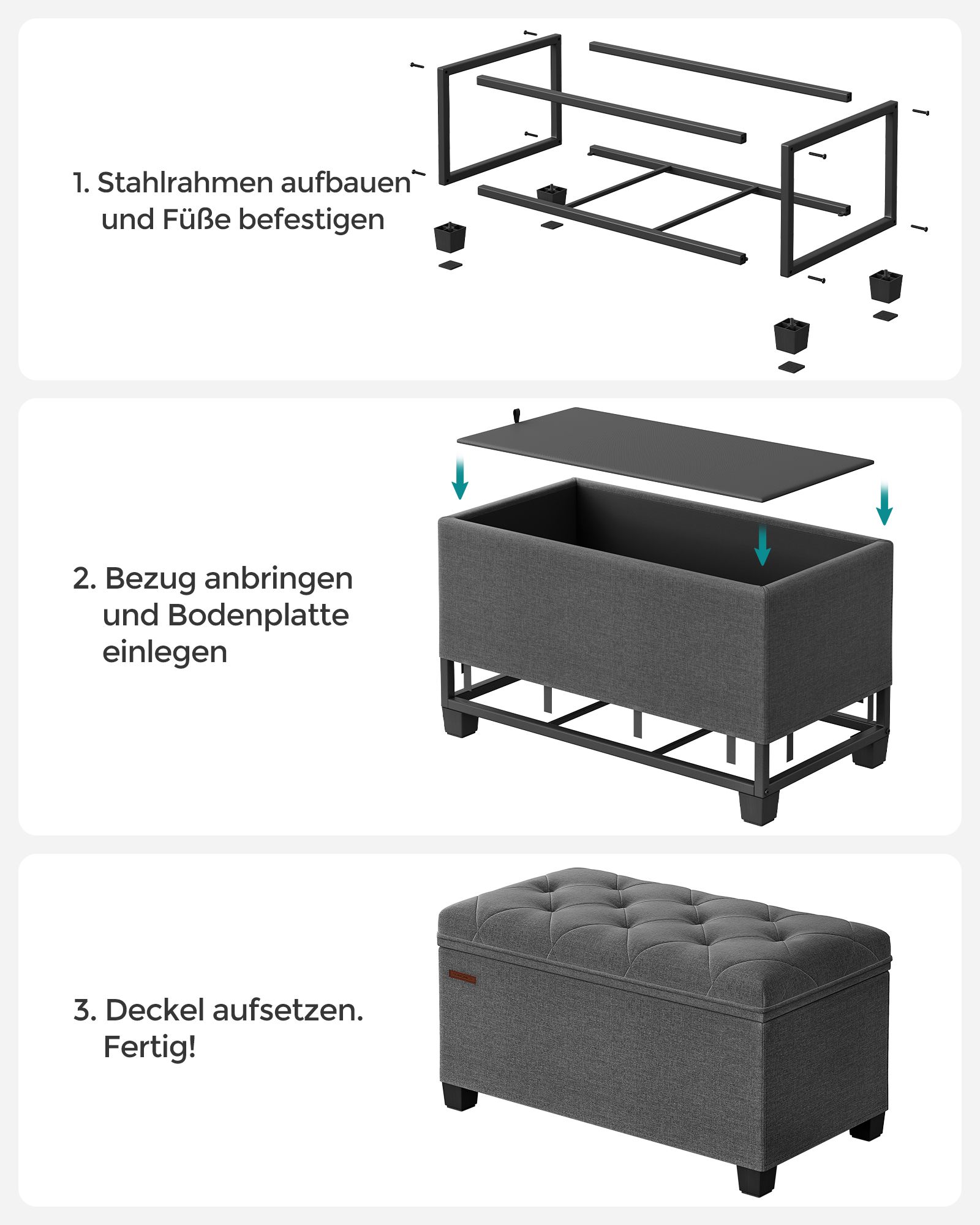 1. Stahlrahmen aufbauen und Füße befestigen

2. Bezug anbringen und Bodenplatte einlegen

3. Deckel aufsetzen. Fertig!