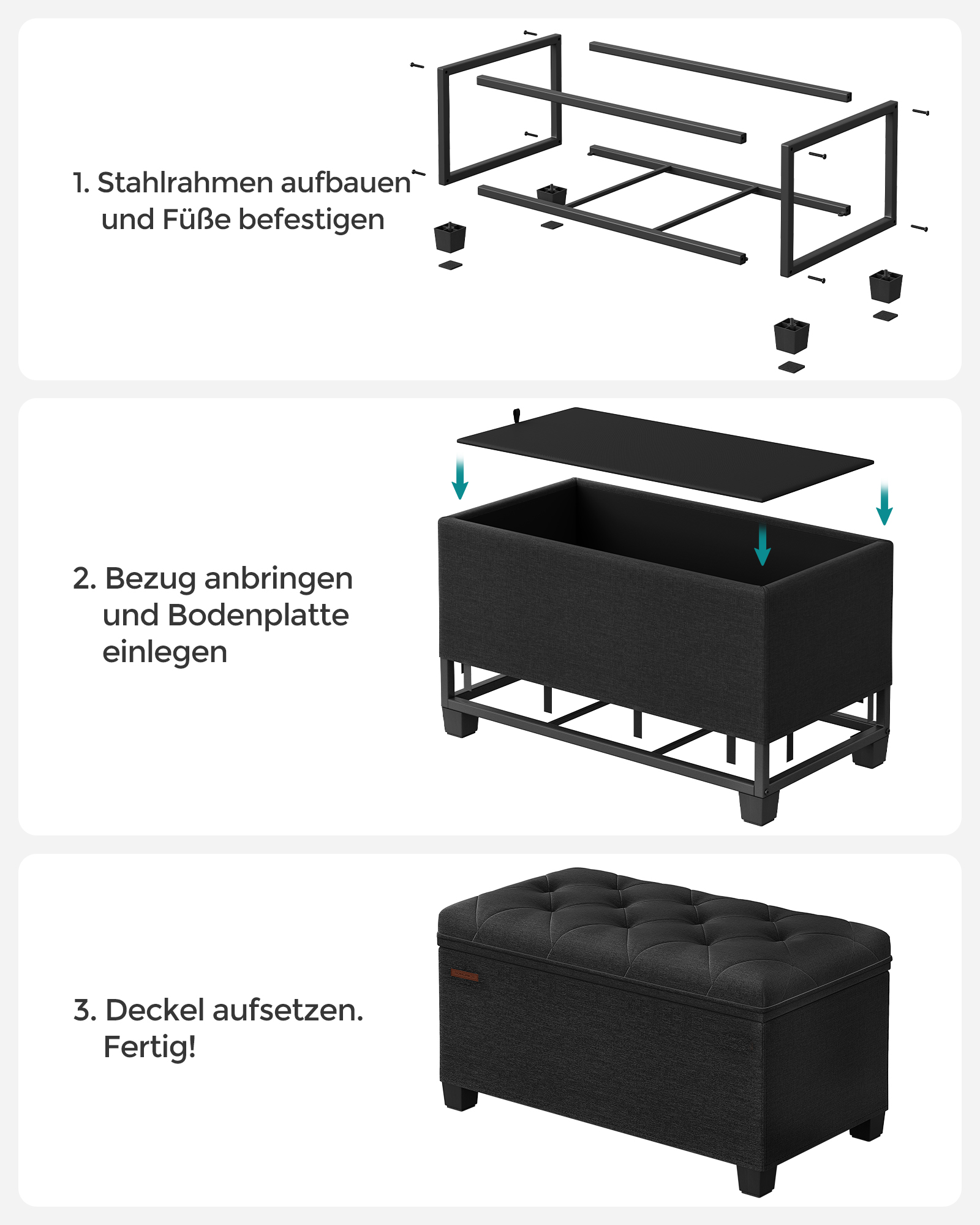 1. Stahlrahmen aufbauen und Füße befestigen

2. Bezug anbringen und Bodenplatte einlegen

3. Deckel aufsetzen. Fertig!