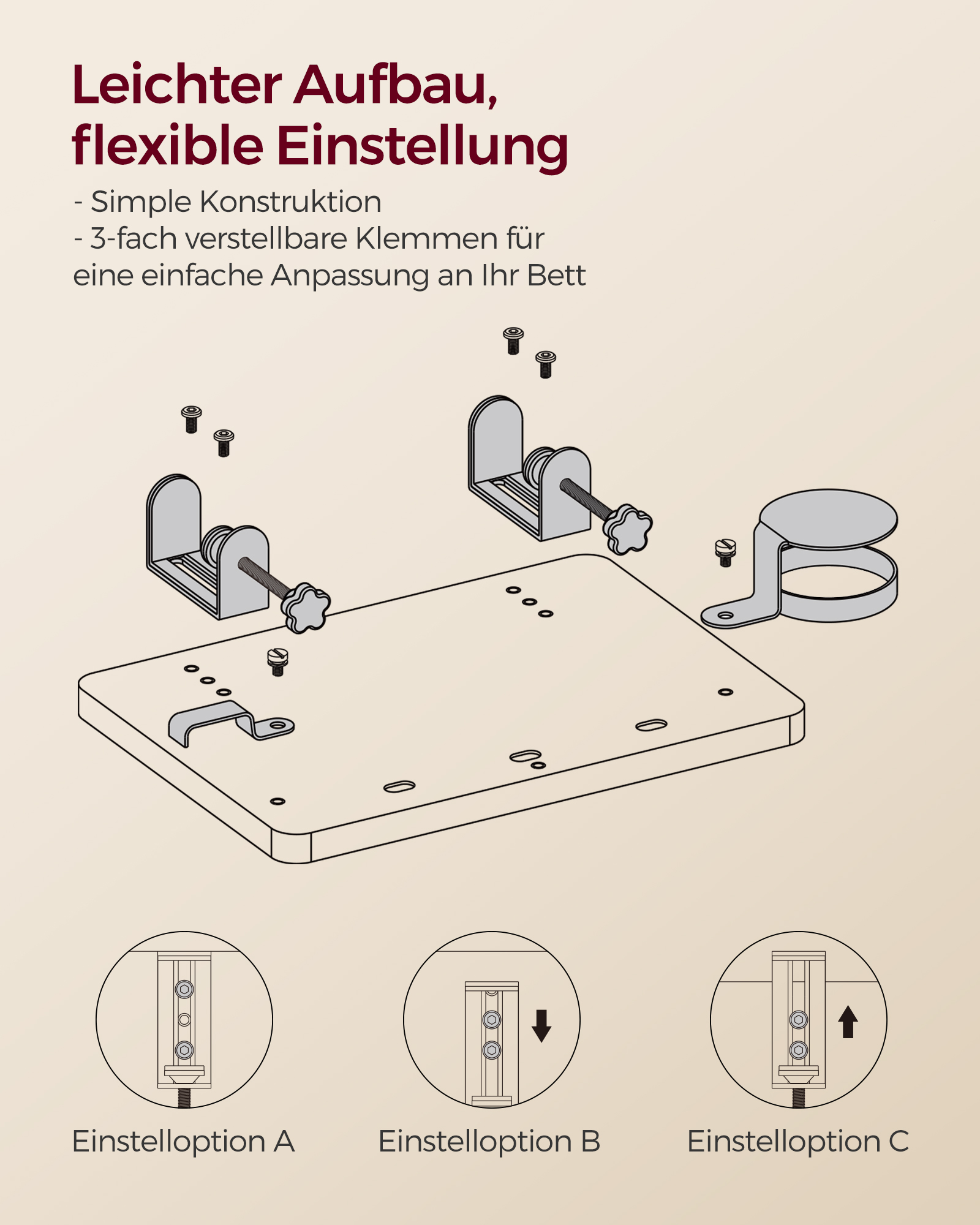 Leichter Aufbau, flexible Einstellung

- Simple Konstruktion
- 3-fach verstellbare Klemmen für eine einfache Anpassung an Ihr Bett

Einstelloption A

Einstelloption B

Einstelloption C