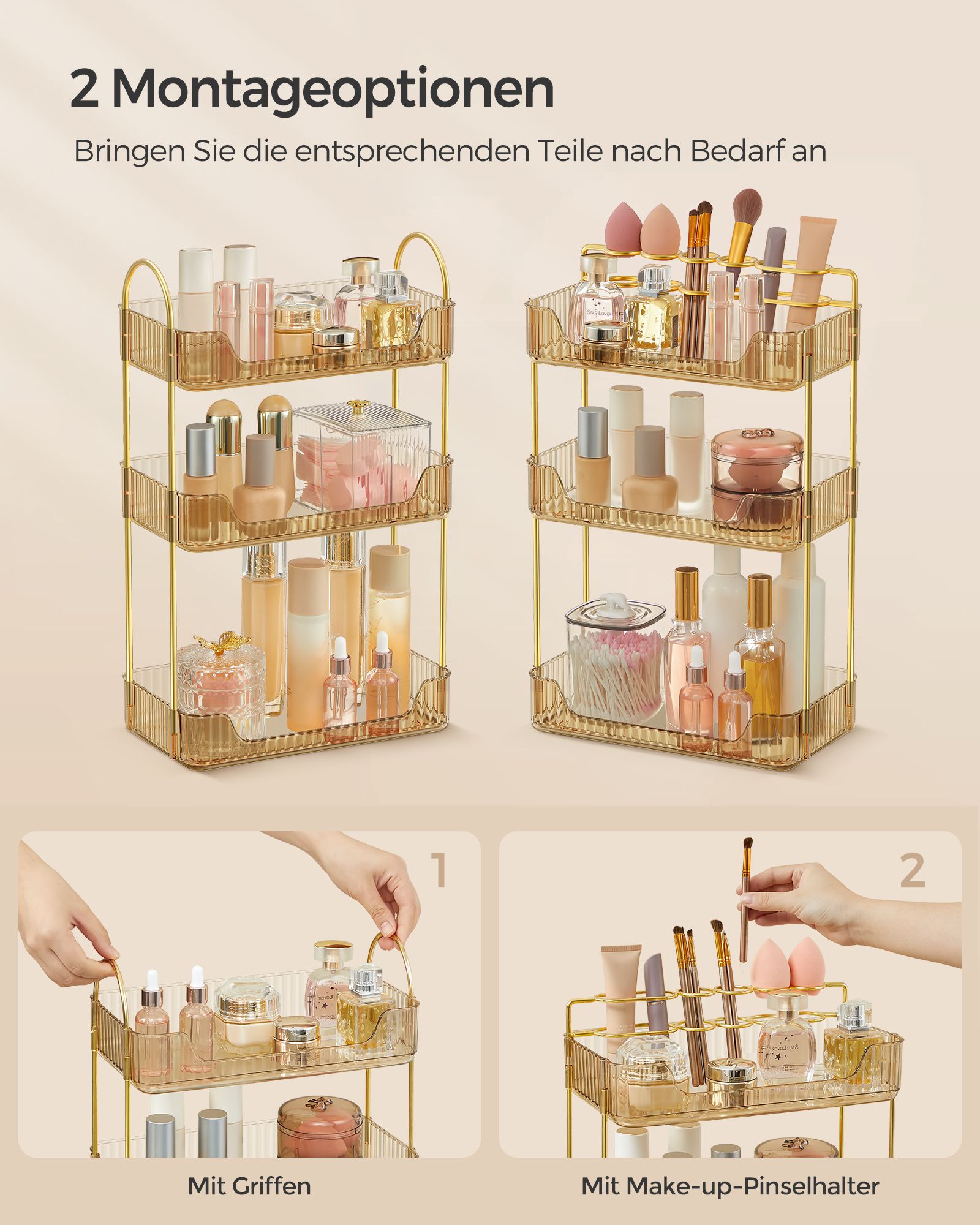 2 Montageoptionen

Bringen Sie die entsprechenden Teile nach Bedarf an

STAR LOVER

1

2

STAR LOVER

Mit Griffen

Mit Make-up-Pinselhalter