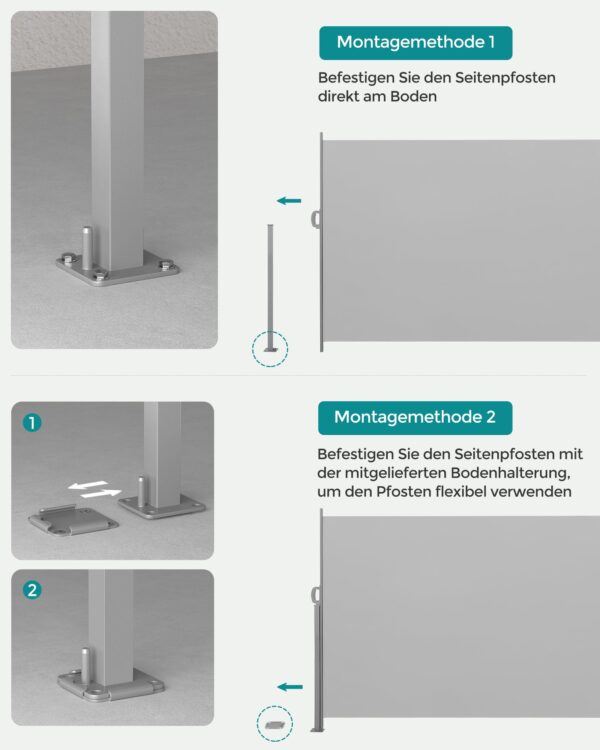 Montagemethode 1

Befestigen Sie den Seitenpfosten direkt am Boden

1

2

Montagemethode 2

Befestigen Sie den Seitenpfosten mit der mitgelieferten Bodenhalterung, um den Pfosten flexibel verwenden